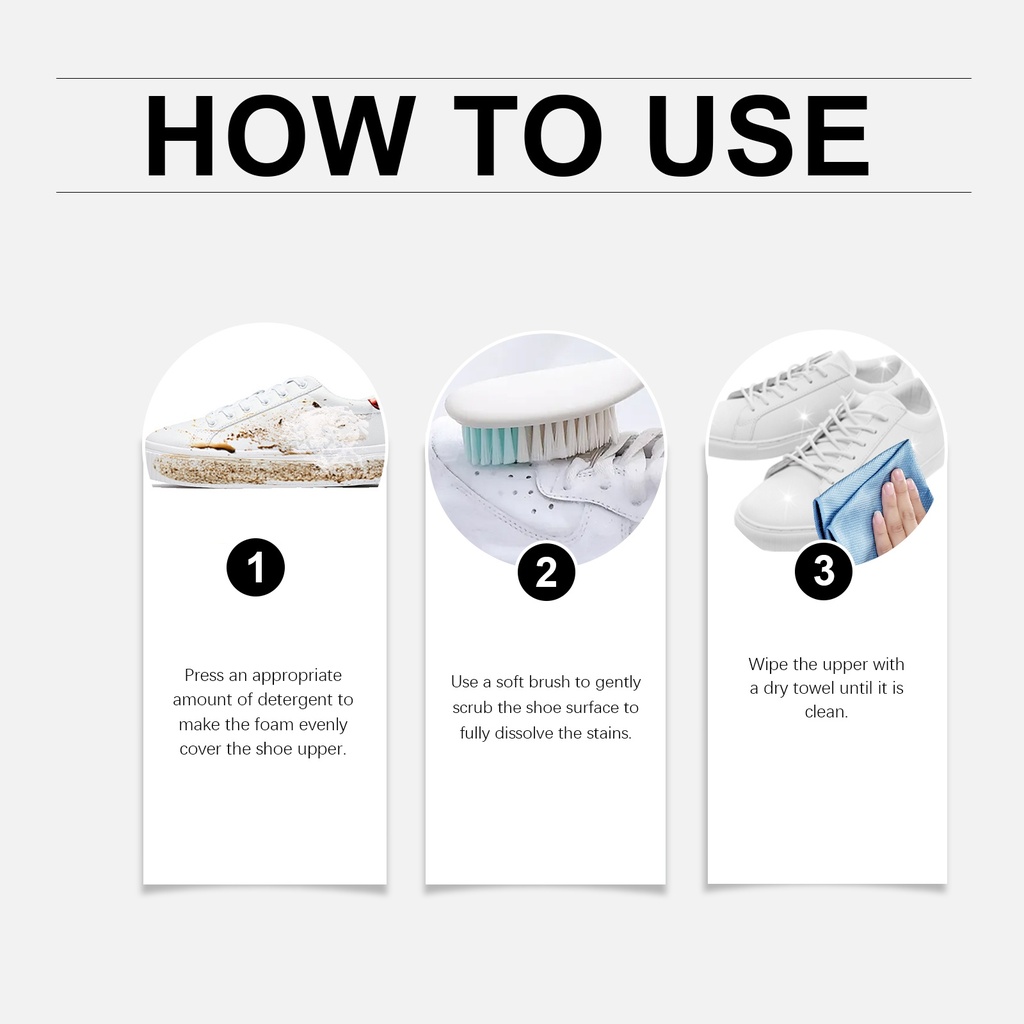 HOW TO USE

1

Press an appropriate amount of detergent to make the foam evenly cover the shoe upper.

2

Use a soft brush to gently scrub the shoe surface to fully dissolve the stains.

3

Wipe the upper with a dry towel until it is clean.