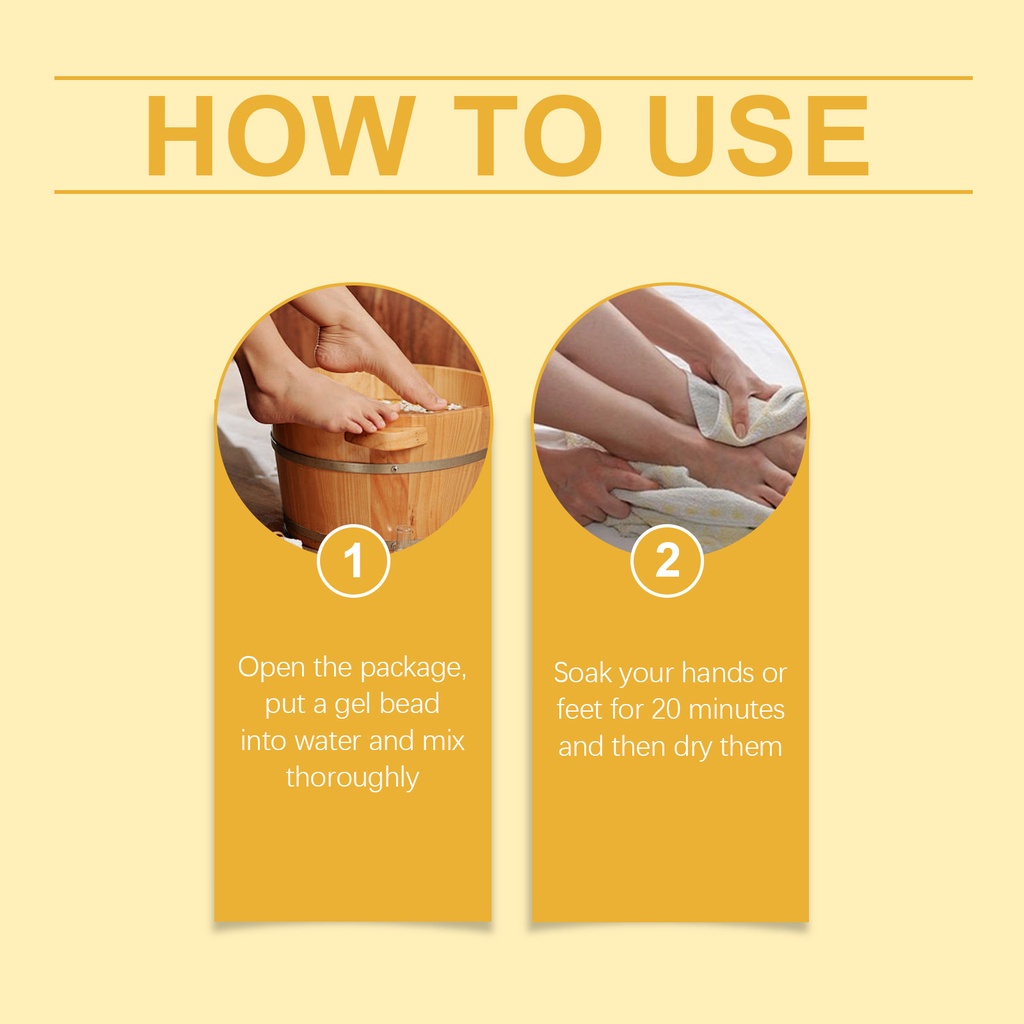 HOW TO USE

1

Open the package, put a gel bead into water and mix thoroughly

2

Soak your hands or feet for 20 minutes and then dry them