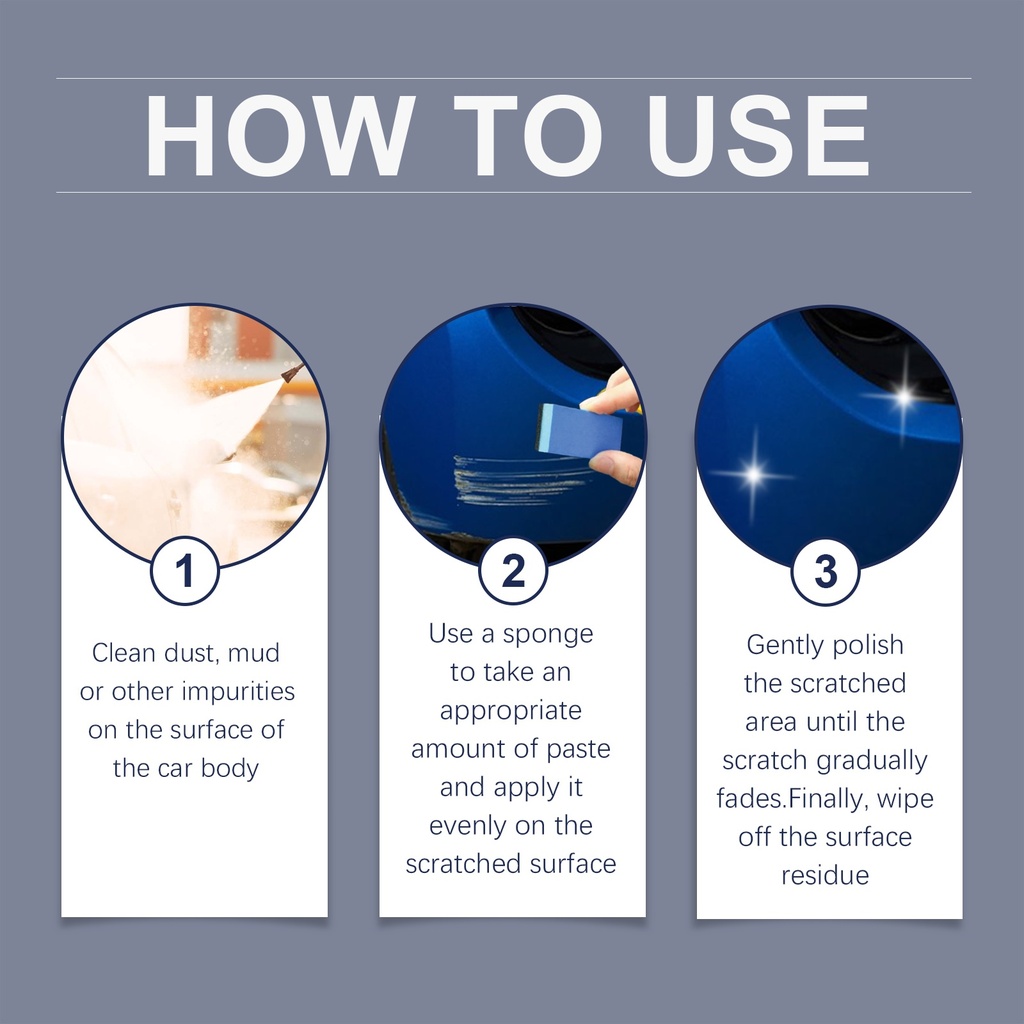 HOW TO USE

1

Clean dust, mud or other impurities on the surface of the car body

2

Use a sponge to take an appropriate amount of paste and apply it evenly on the scratched surface

3

Gently polish the scratched area until the scratch gradually fades.Finally, wipe off the surface residue