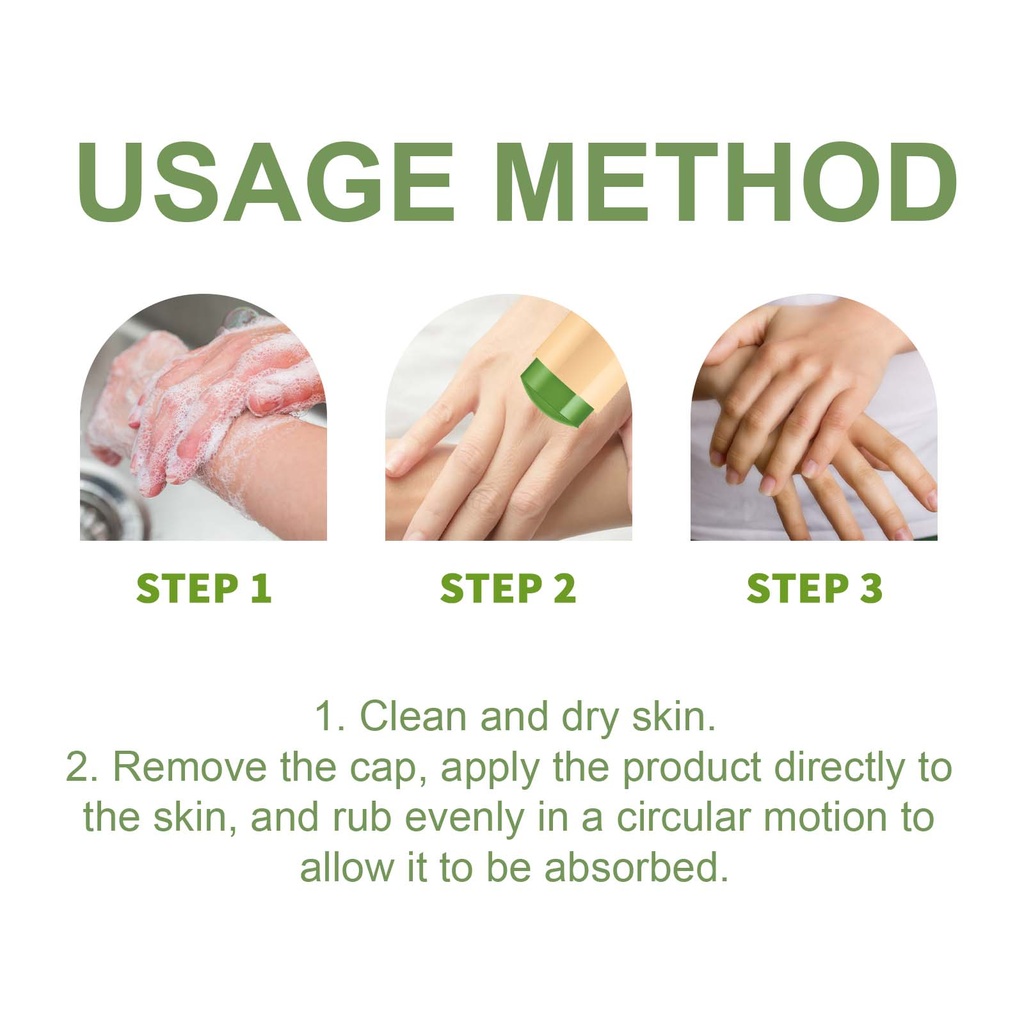 USAGE METHOD

STEP 1

STEP 2

STEP 3

1. Clean and dry skin.
2. Remove the cap, apply the product directly to the skin, and rub evenly in a circular motion to allow it to be absorbed.