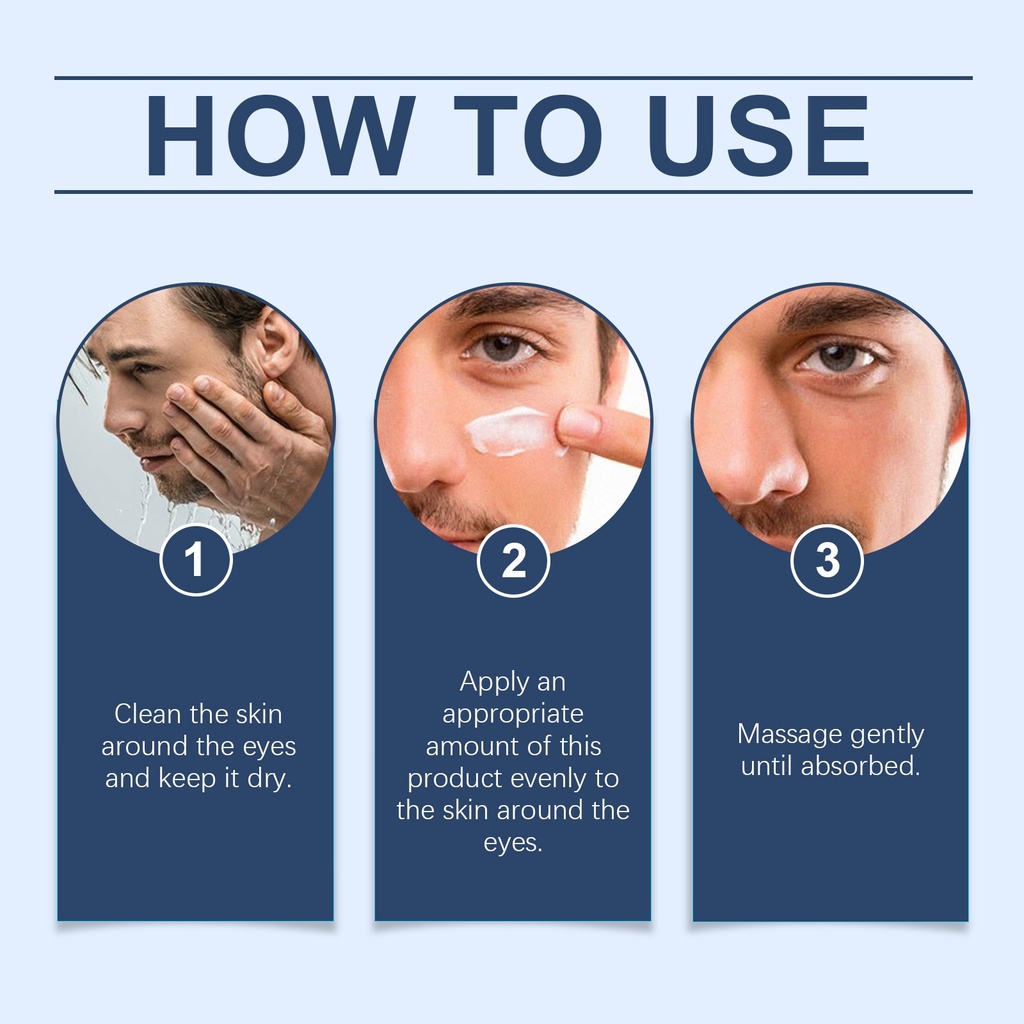 HOW TO USE

1

Clean the skin around the eyes and keep it dry.

2

Apply an appropriate amount of this product evenly to the skin around the eyes.

3

Massage gently until absorbed.