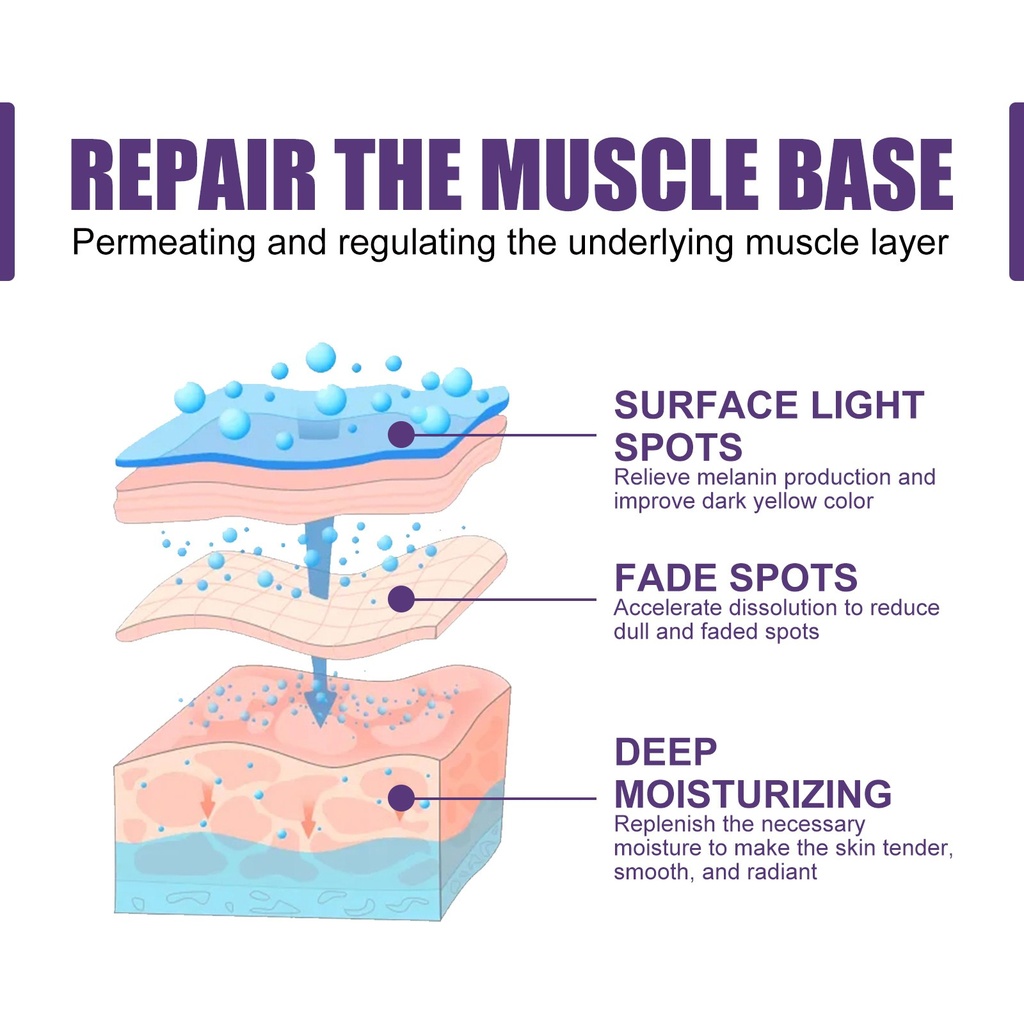 REPAIR THE MUSCLE BASE
Permeating and regulating the underlying muscle layer

SURFACE LIGHT SPOTS
Relieve melanin production and improve dark yellow color

FADE SPOTS
Accelerate dissolution to reduce dull and faded spots

DEEP MOISTURIZING
Replenish the necessary moisture to make the skin tender, smooth, and radiant