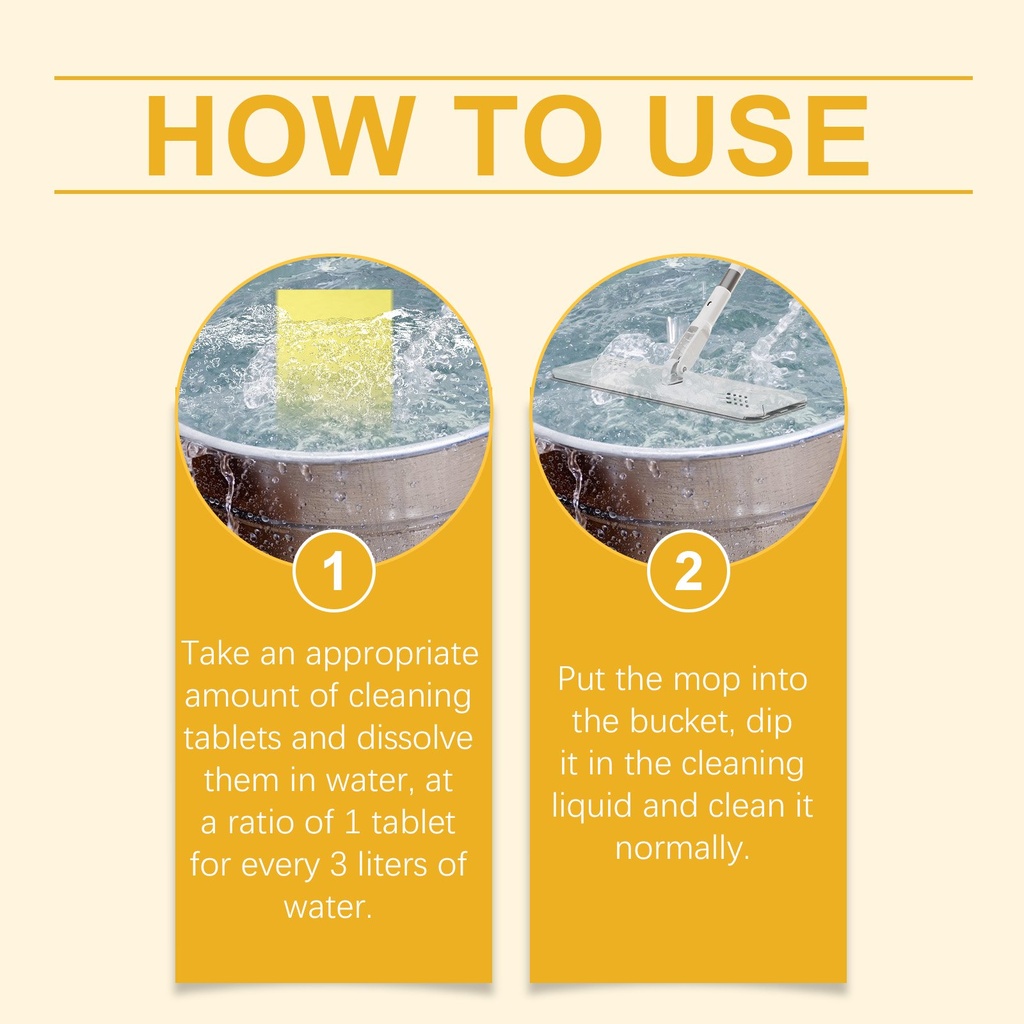 HOW TO USE

1

Take an appropriate amount of cleaning tablets and dissolve them in water, at a ratio of 1 tablet for every 3 liters of water.

2

Put the mop into the bucket, dip it in the cleaning liquid and clean it normally.