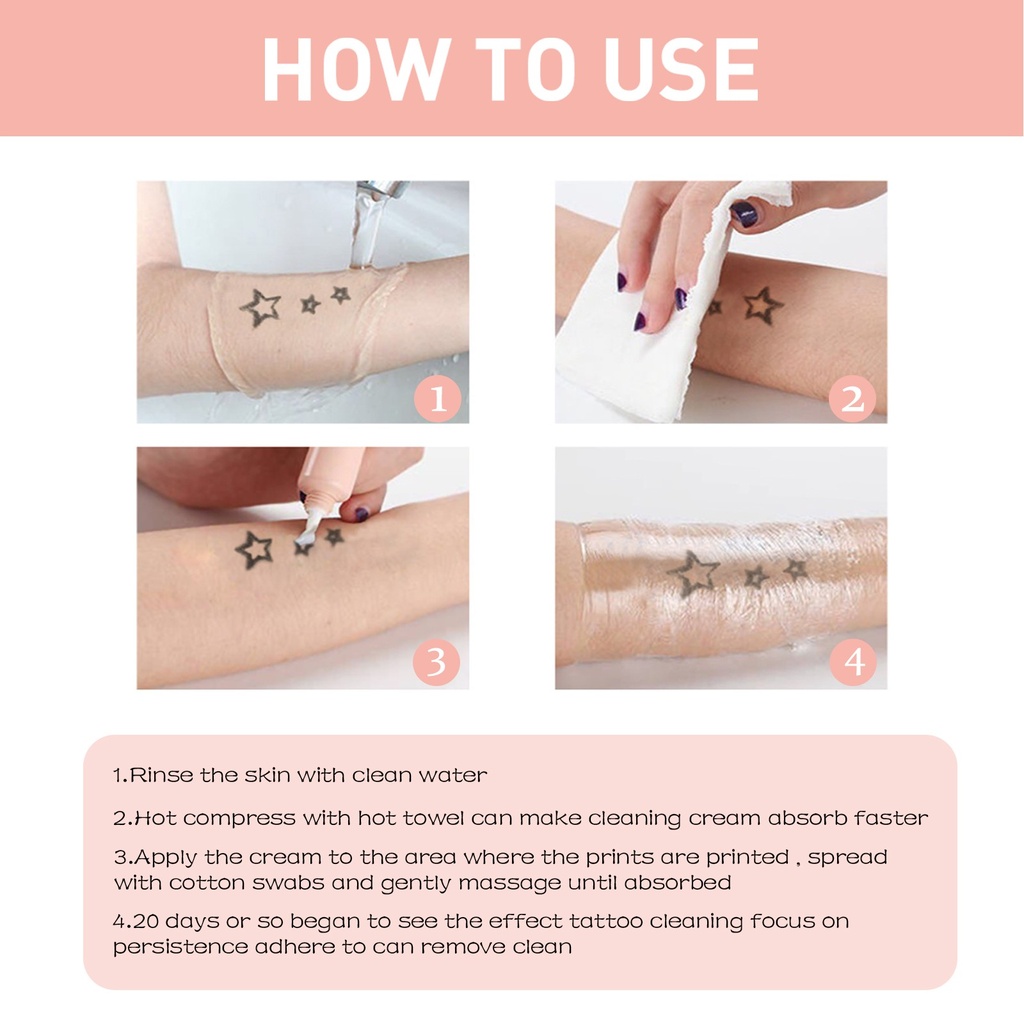 HOW TO USE

1

2

3

4

1.Rinse the skin with clean water

2.Hot compress with hot towel can make cleaning cream absorb faster

3.Apply the cream to the area where the prints are printed , spread with cotton swabs and gently massage until absorbed

4.20 days or so began to see the effect tattoo cleaning focus on persistence adhere to can remove clean