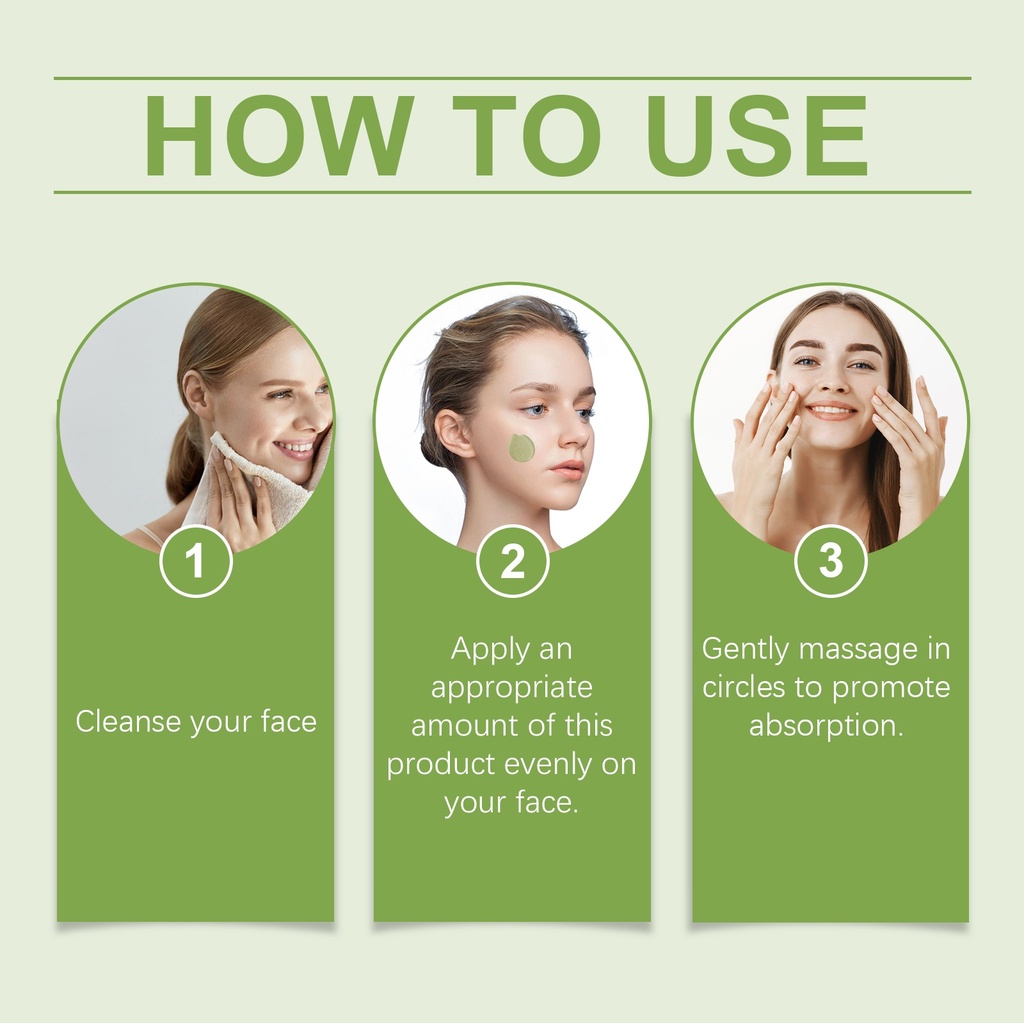 HOW TO USE

1

Cleanse your face

2

Apply an appropriate amount of this product evenly on your face.

3

Gently massage in circles to promote absorption.