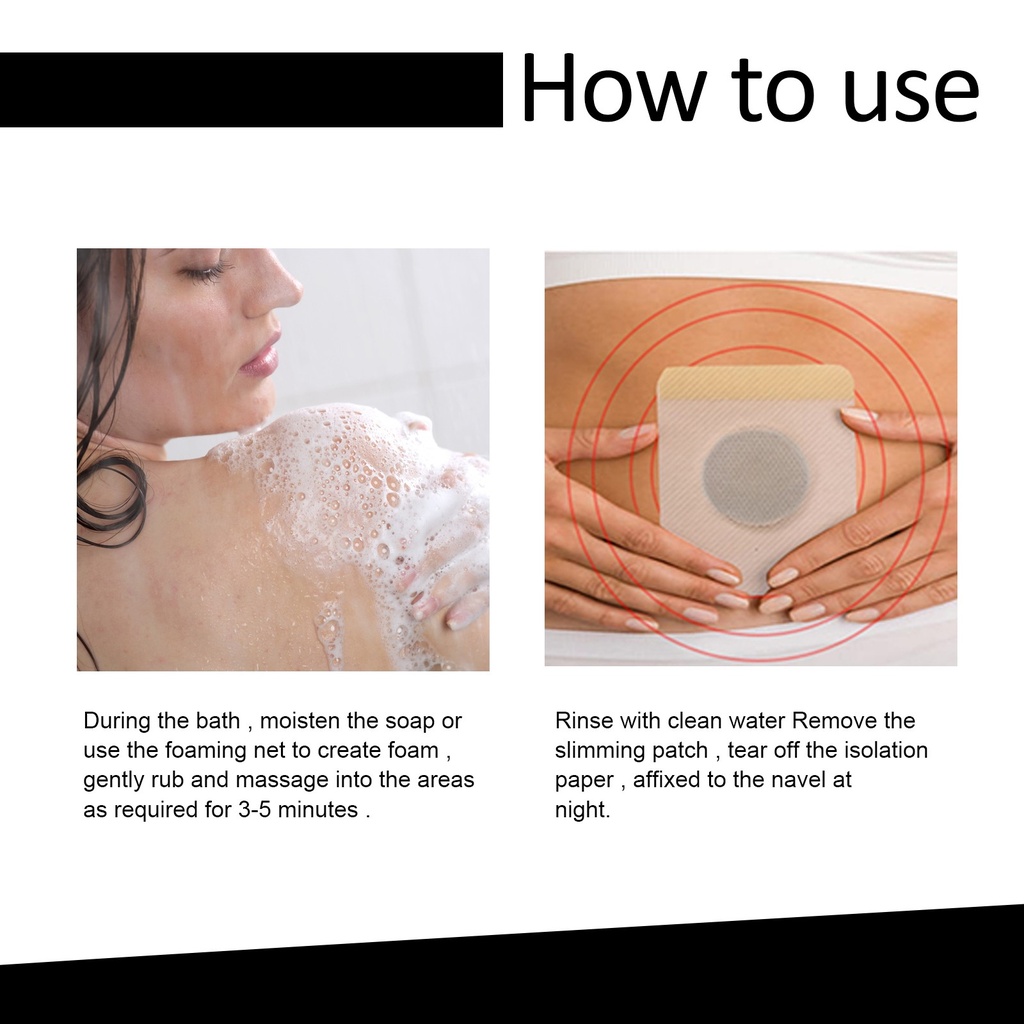 How to use

During the bath , moisten the soap or use the foaming net to create foam , gently rub and massage into the areas as required for 3-5 minutes .

Rinse with clean water Remove the slimming patch , tear off the isolation paper , affixed to the navel at night.