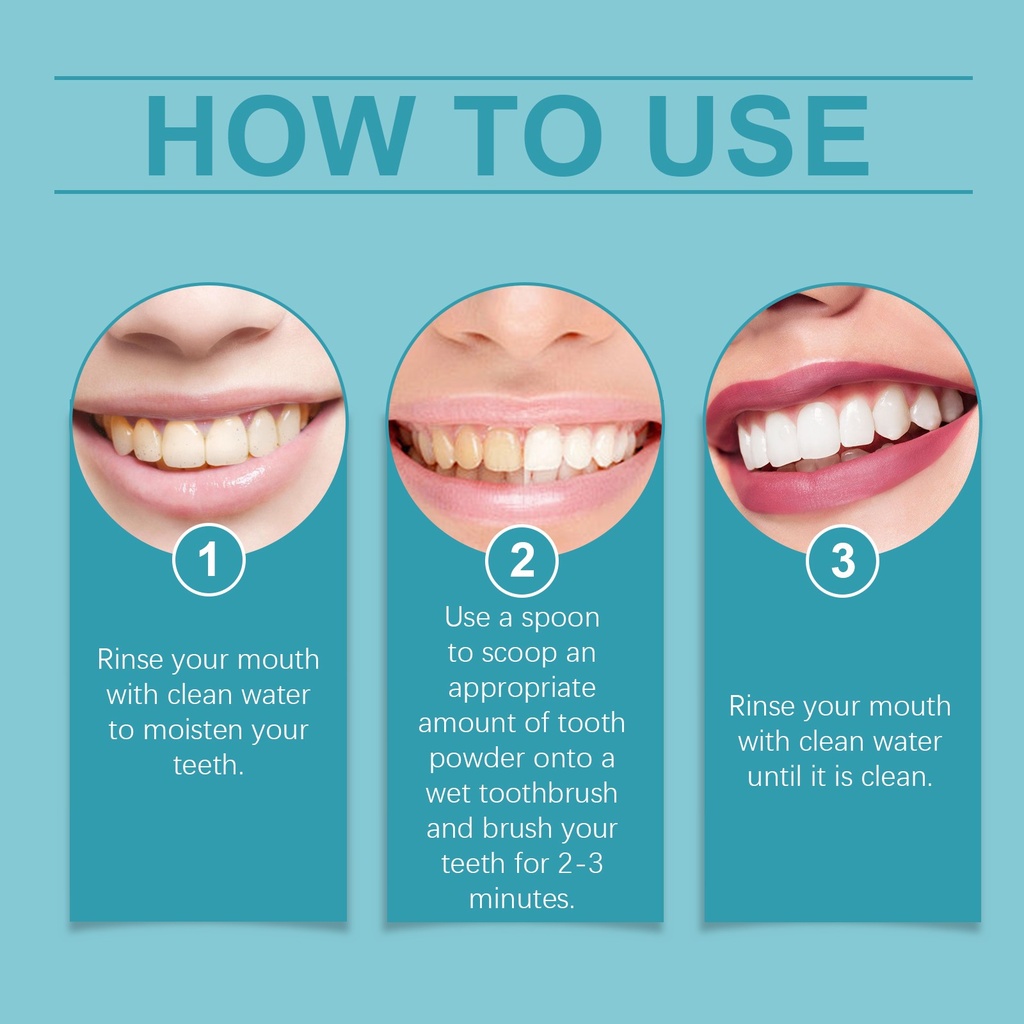 HOW TO USE

1

Rinse your mouth with clean water to moisten your teeth.

2

Use a spoon to scoop an appropriate amount of tooth powder onto a wet toothbrush and brush your teeth for 2-3 minutes.

3

Rinse your mouth with clean water until it is clean.