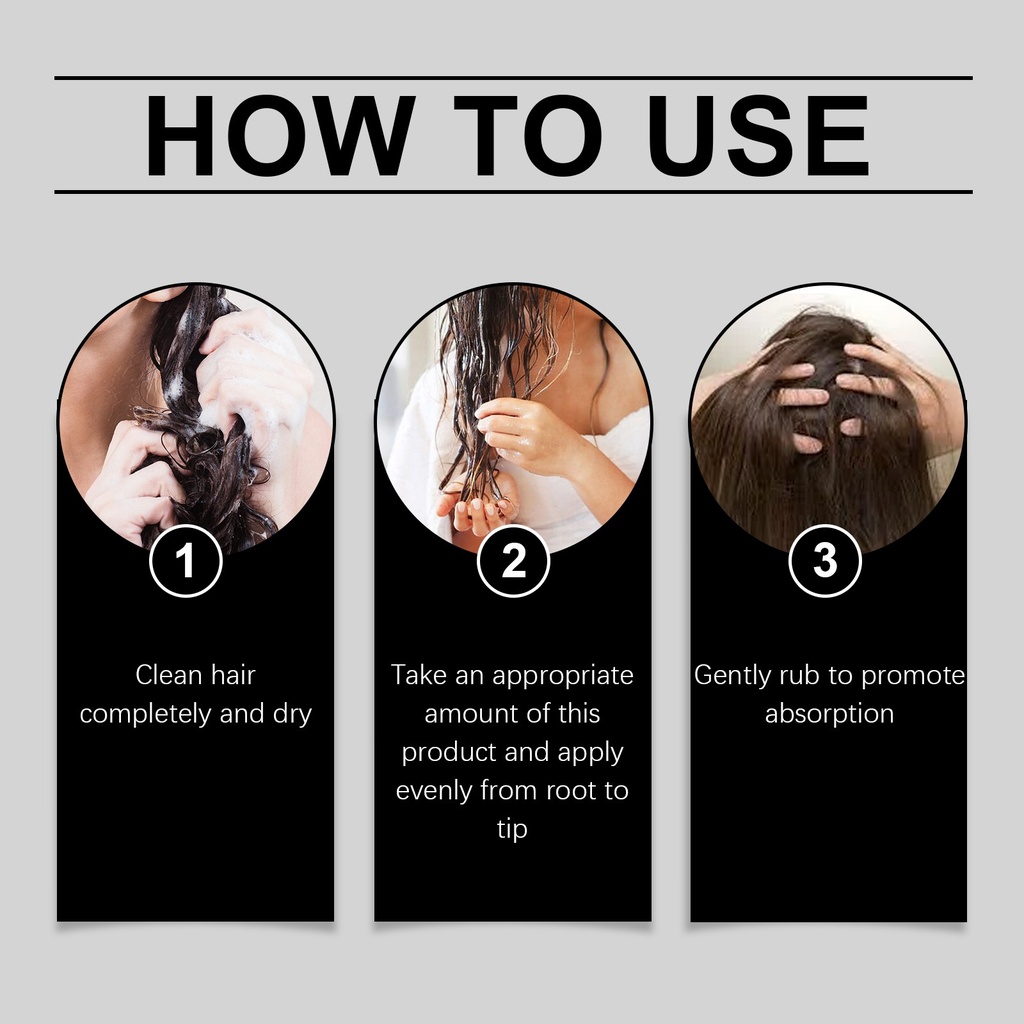 HOW TO USE

1

Clean hair completely and dry

2

Take an appropriate amount of this product and apply evenly from root to tip

3

Gently rub to promote absorption