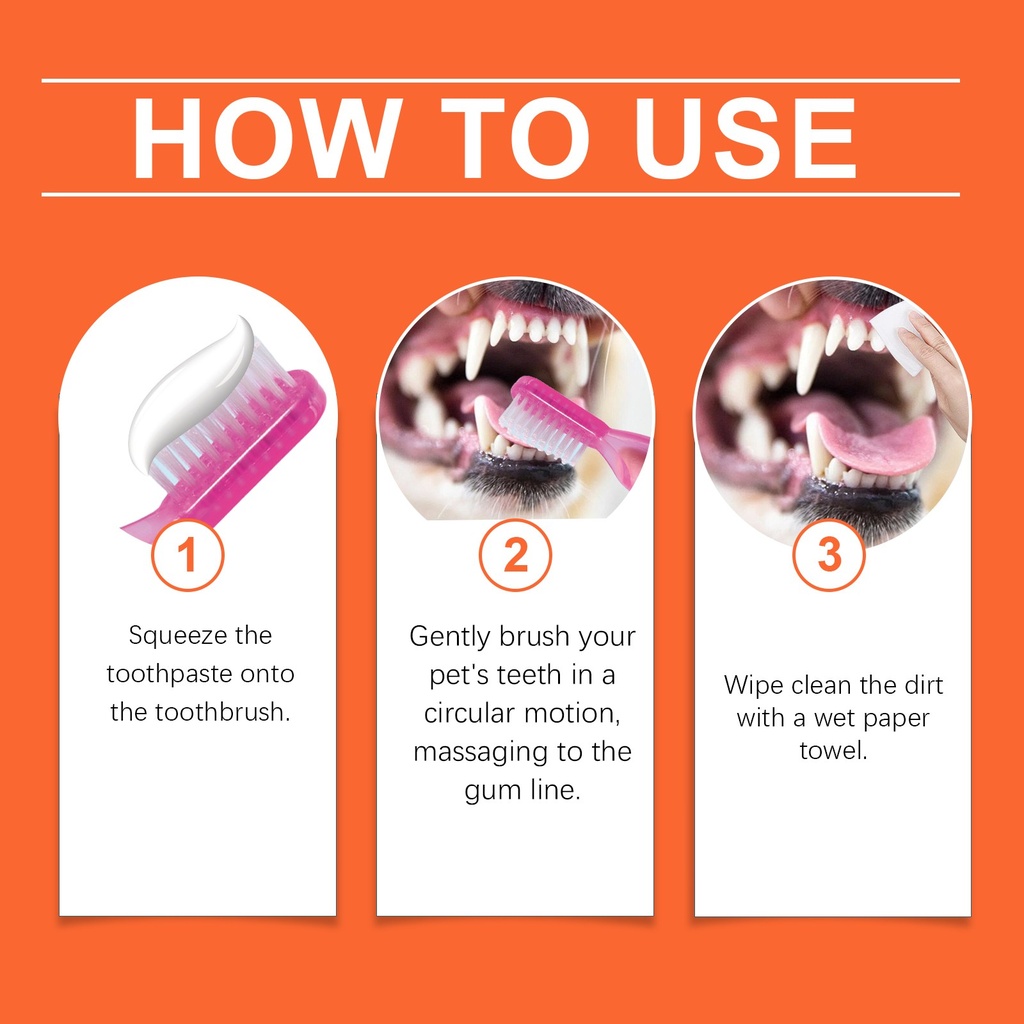 HOW TO USE

1

Squeeze the toothpaste onto the toothbrush.

2

Gently brush your pet's teeth in a circular motion, massaging to the gum line.

3

Wipe clean the dirt with a wet paper towel.