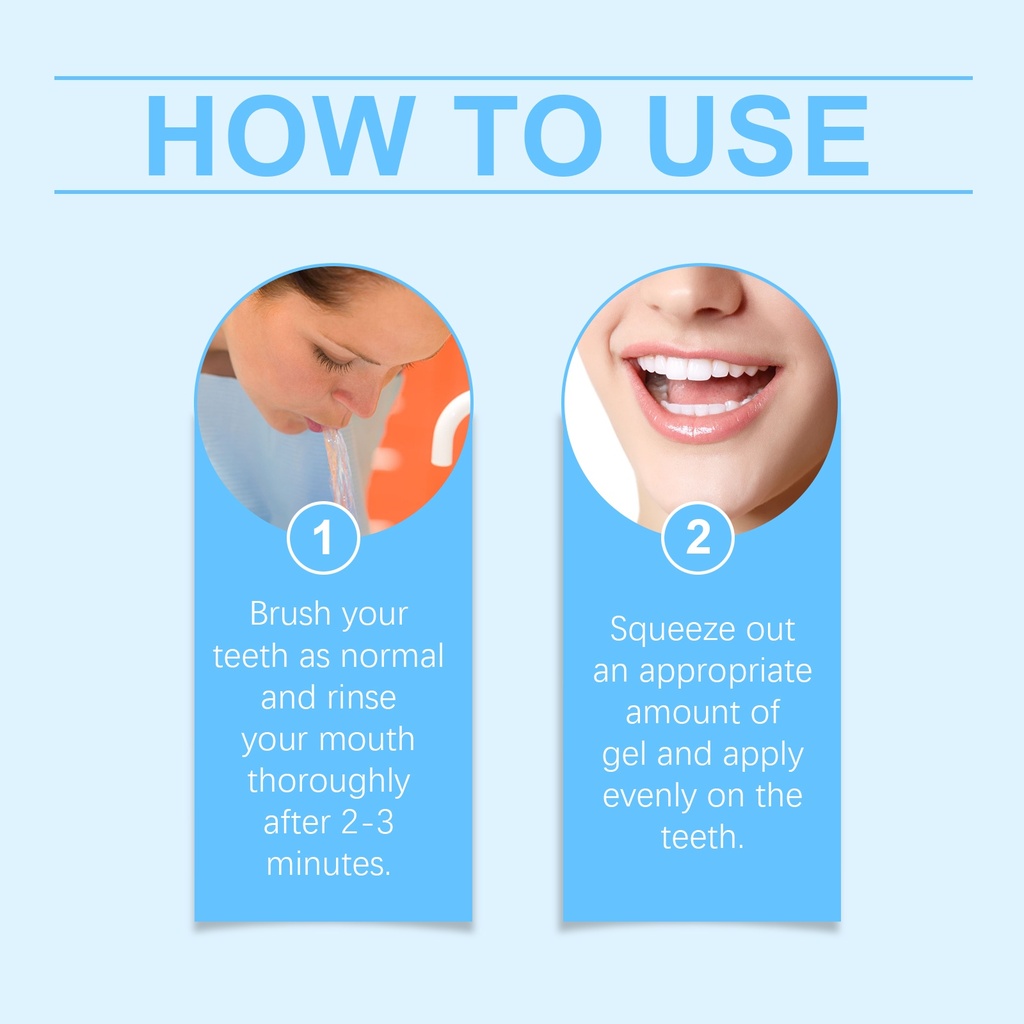 HOW TO USE

1

Brush your teeth as normal and rinse your mouth thoroughly after 2-3 minutes.

2

Squeeze out an appropriate amount of gel and apply evenly on the teeth.