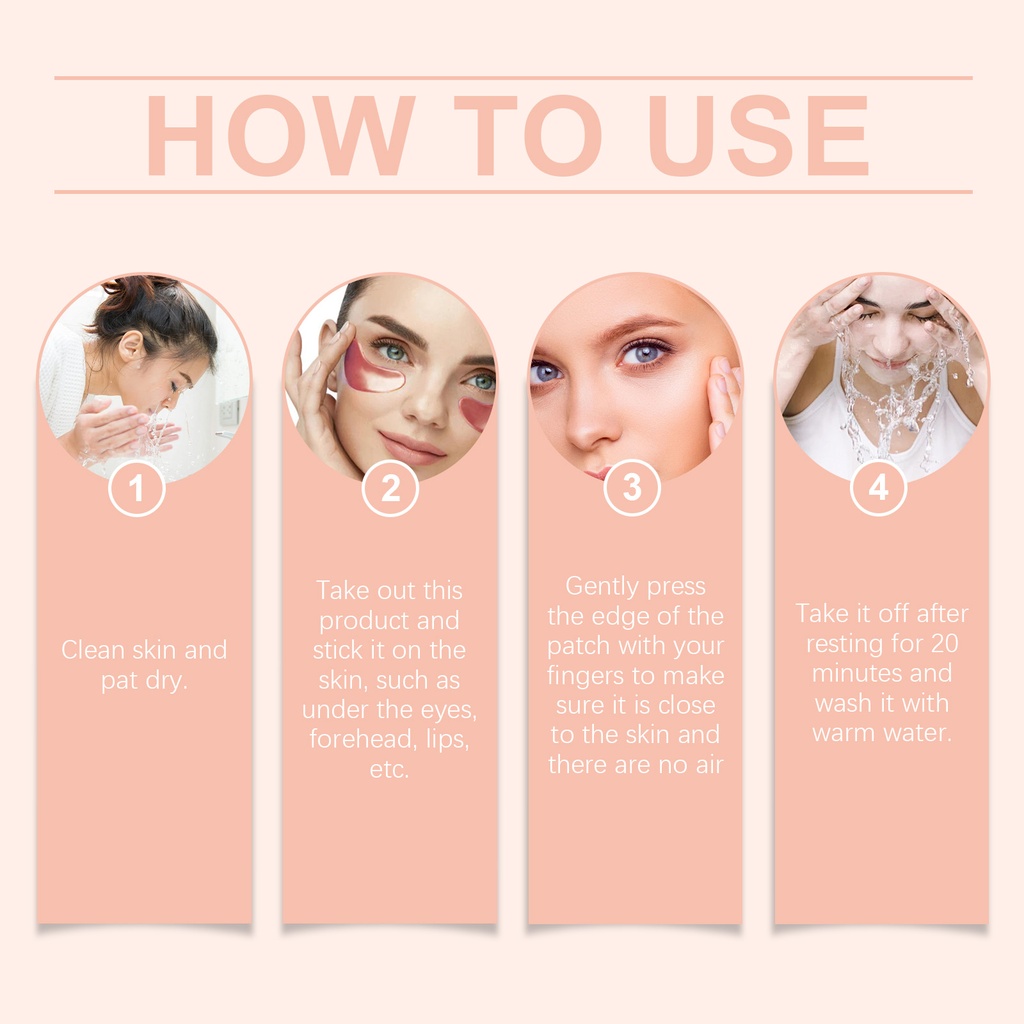 HOW TO USE

1

Clean skin and pat dry.

2

Take out this product and stick it on the skin, such as under the eyes, forehead, lips, etc.

3

Gently press the edge of the patch with your fingers to make sure it is close to the skin and there are no air

4

Take it off after resting for 20 minutes and wash it with warm water.