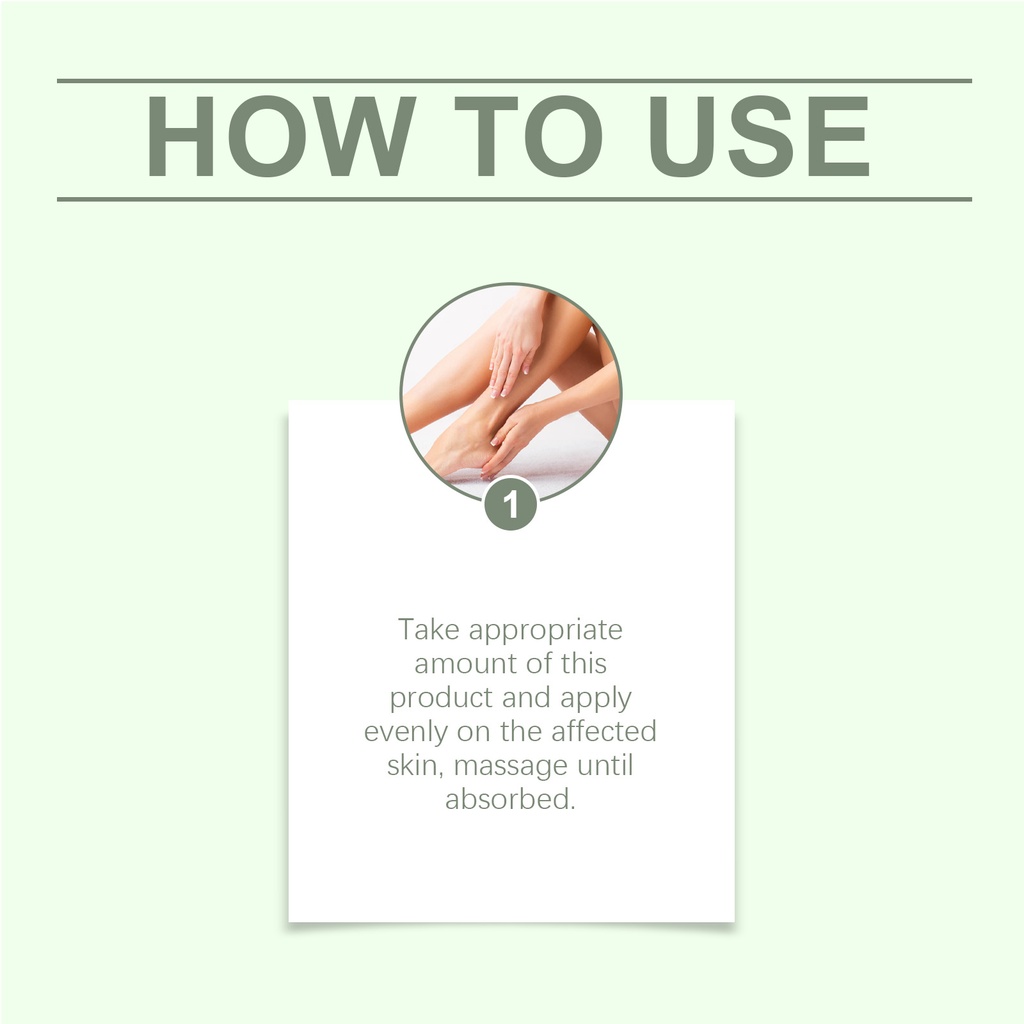 HOW TO USE

1

Take appropriate amount of this product and apply evenly on the affected skin, massage until absorbed.