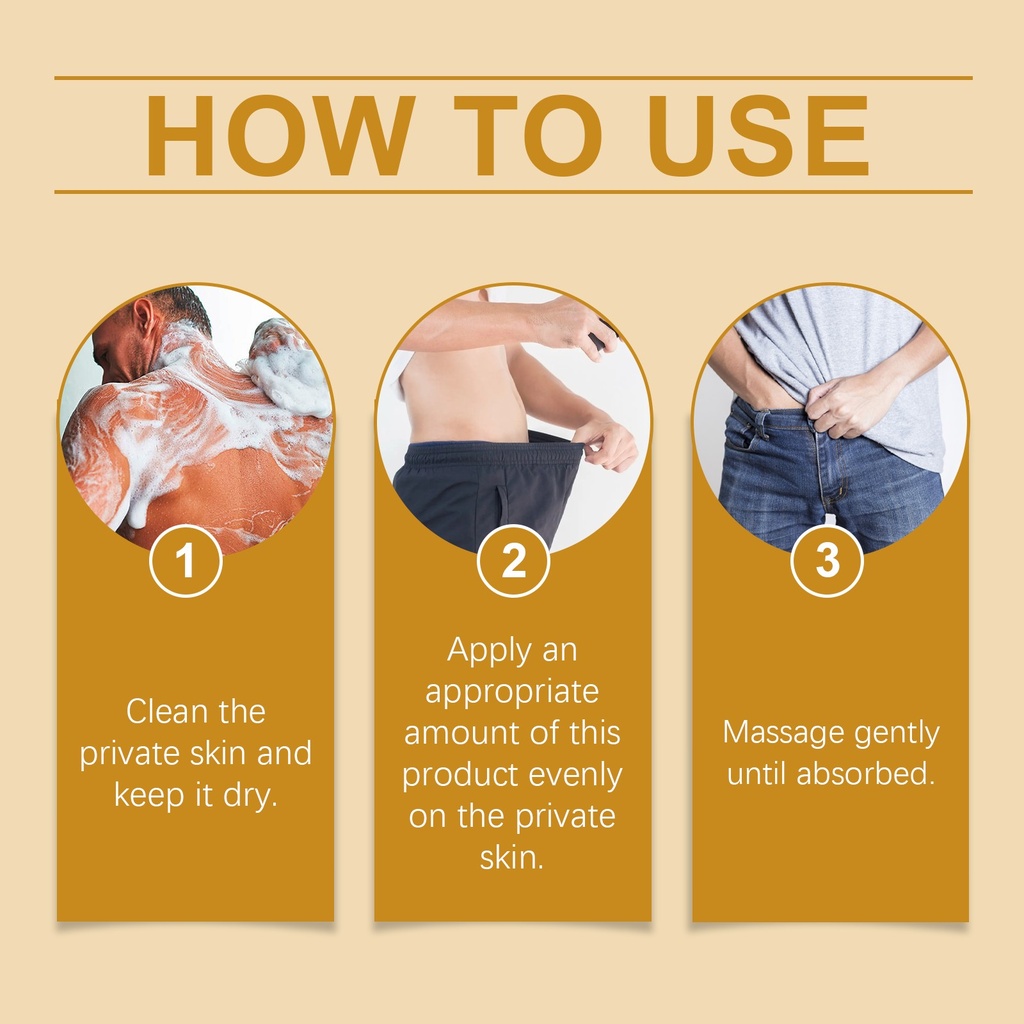 HOW TO USE

1

Clean the private skin and keep it dry.

2

Apply an appropriate amount of this product evenly on the private skin.

3

Massage gently until absorbed.