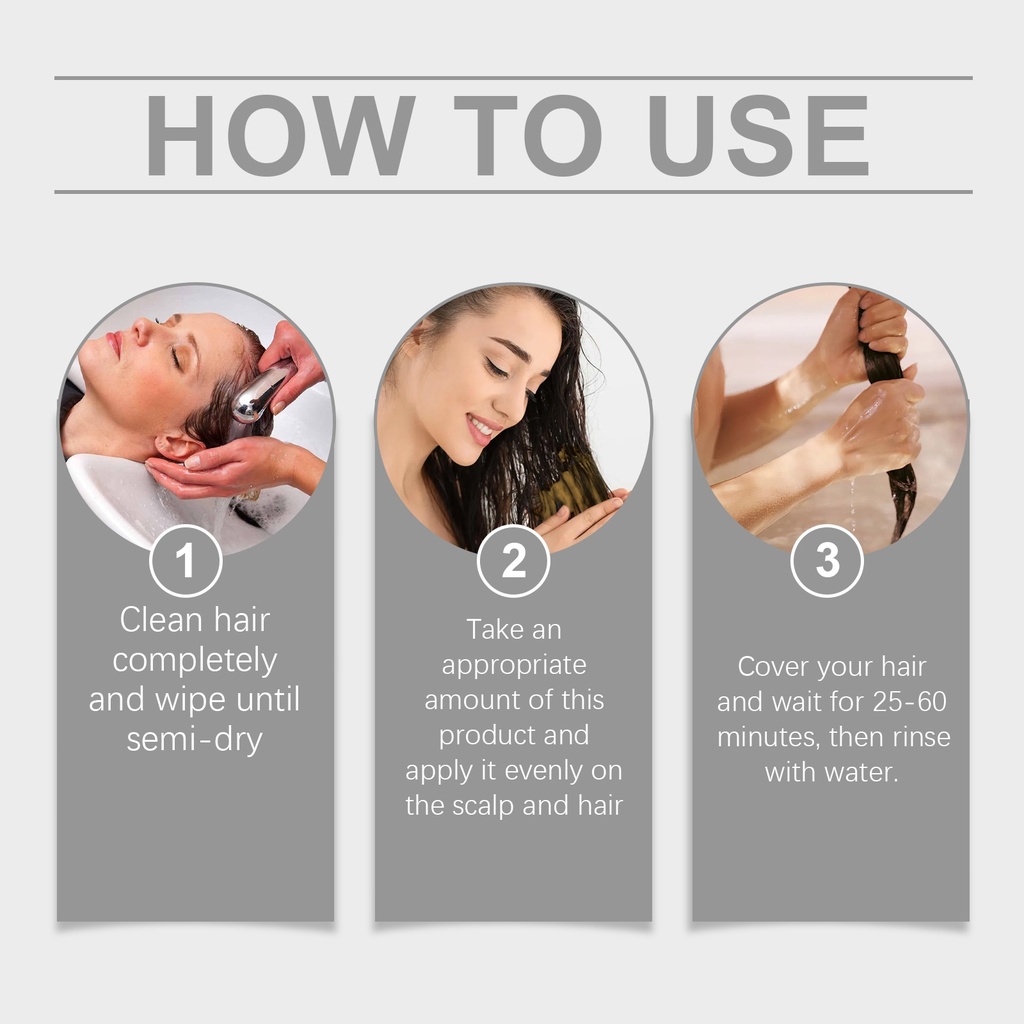 HOW TO USE

1
Clean hair completely and wipe until semi-dry

2
Take an appropriate amount of this product and apply it evenly on the scalp and hair

3
Cover your hair and wait for 25-60 minutes, then rinse with water.