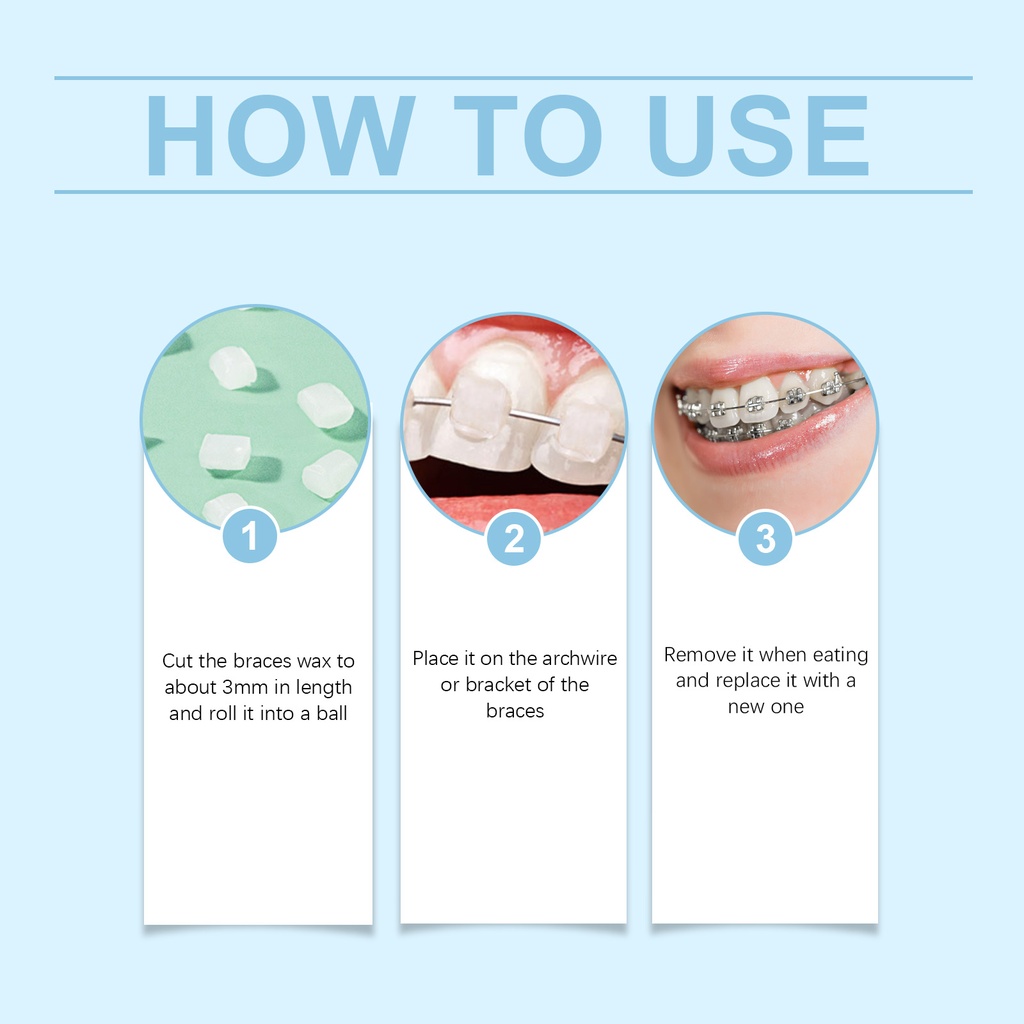 HOW TO USE

1

Cut the braces wax to about 3mm in length and roll it into a ball

2

Place it on the archwire or bracket of the braces

3

Remove it when eating and replace it with a new one