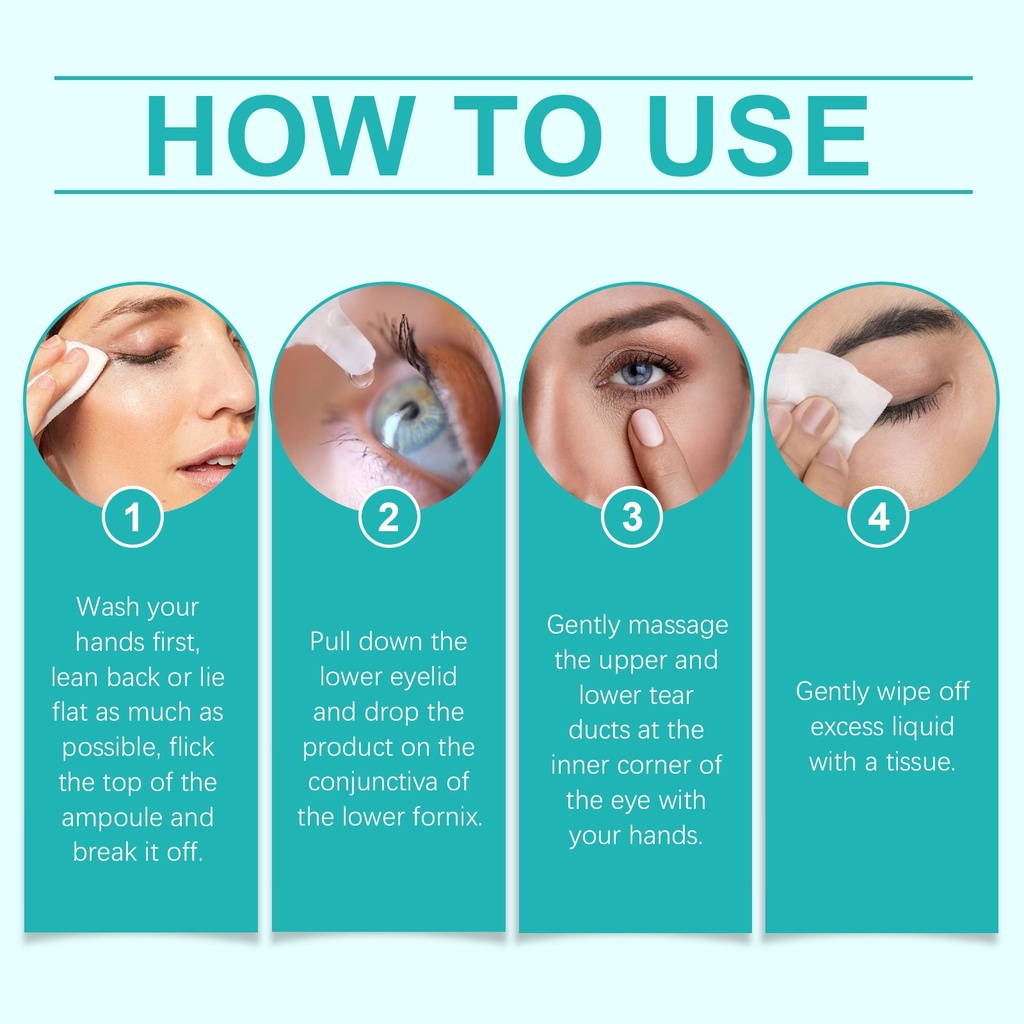 HOW TO USE

1

Wash your hands first, lean back or lie flat as much as possible, flick the top of the ampoule and break it off.

2

Pull down the lower eyelid and drop the product on the conjunctiva of the lower fornix.

3

Gently massage the upper and lower tear ducts at the inner corner of the eye with your hands.

4

Gently wipe off excess liquid with a tissue.