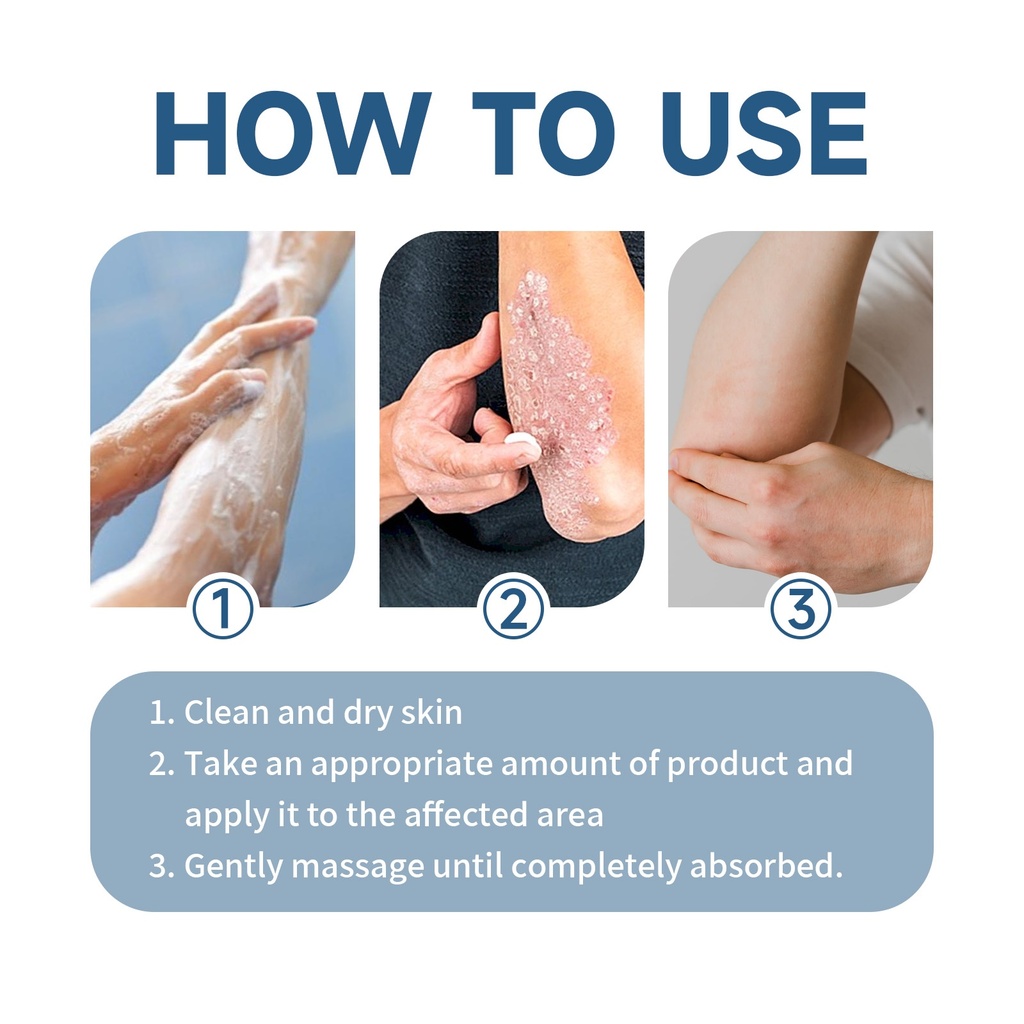 HOW TO USE

①

②

③

1. Clean and dry skin
2. Take an appropriate amount of product and apply it to the affected area
3. Gently massage until completely absorbed.