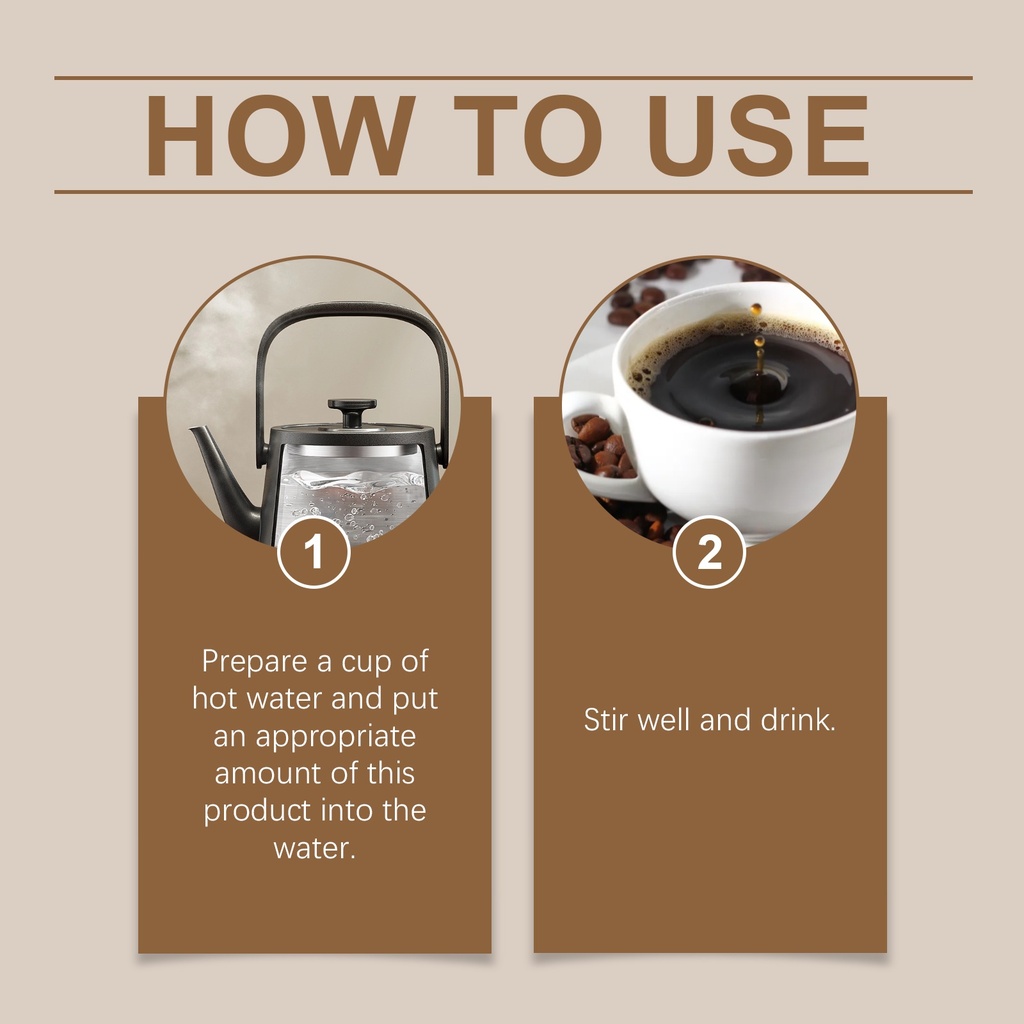 HOW TO USE

1

Prepare a cup of hot water and put an appropriate amount of this product into the water.

2

Stir well and drink.