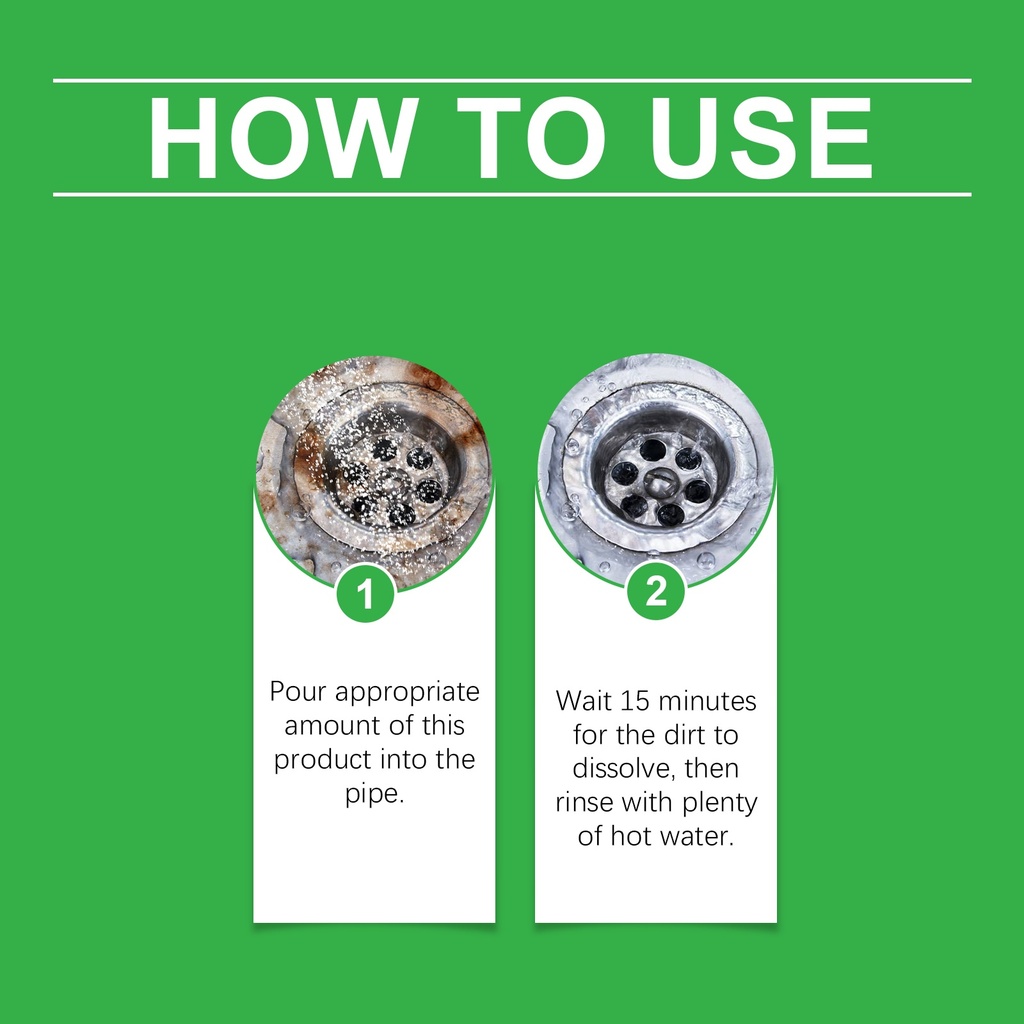 HOW TO USE

1

Pour appropriate amount of this product into the pipe.

2

Wait 15 minutes for the dirt to dissolve, then rinse with plenty of hot water.