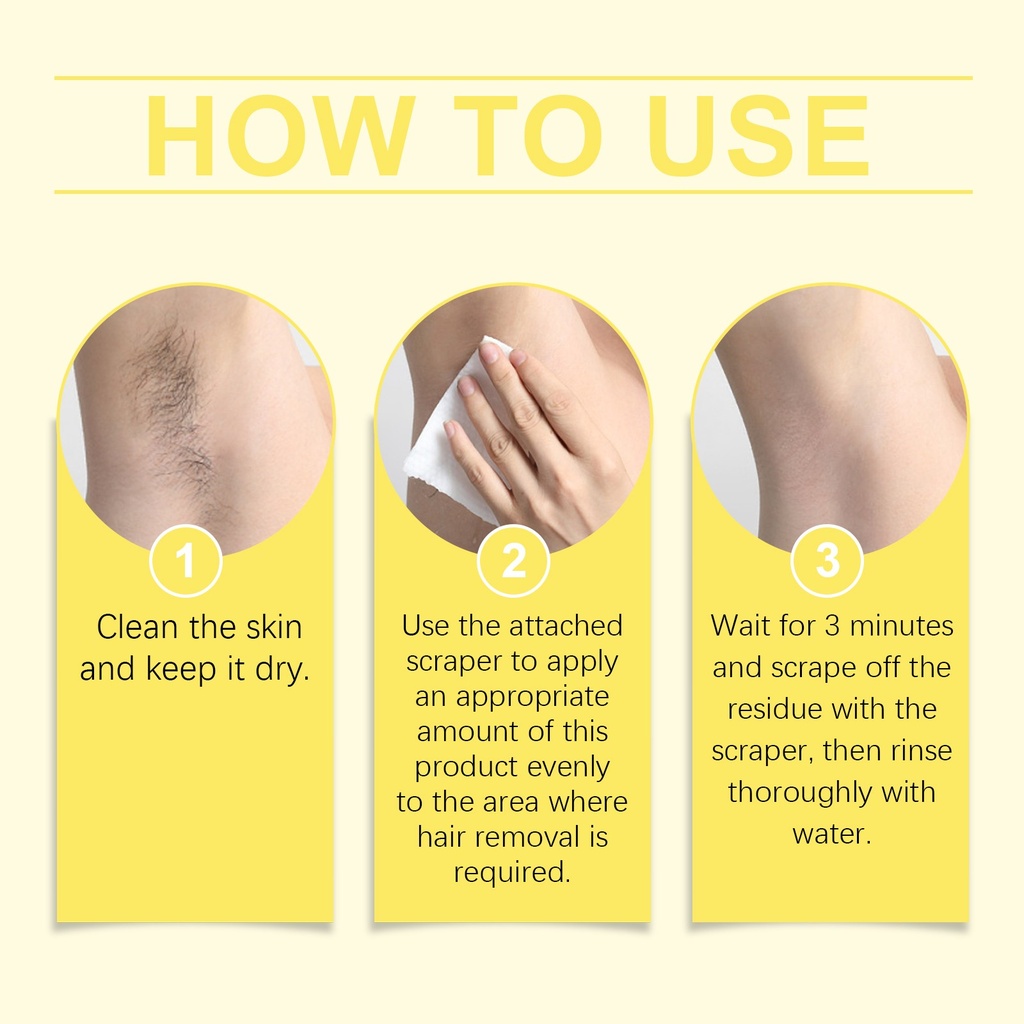 HOW TO USE

1

Clean the skin and keep it dry.

2

Use the attached scraper to apply an appropriate amount of this product evenly to the area where hair removal is required.

3

Wait for 3 minutes and scrape off the residue with the scraper, then rinse thoroughly with water.