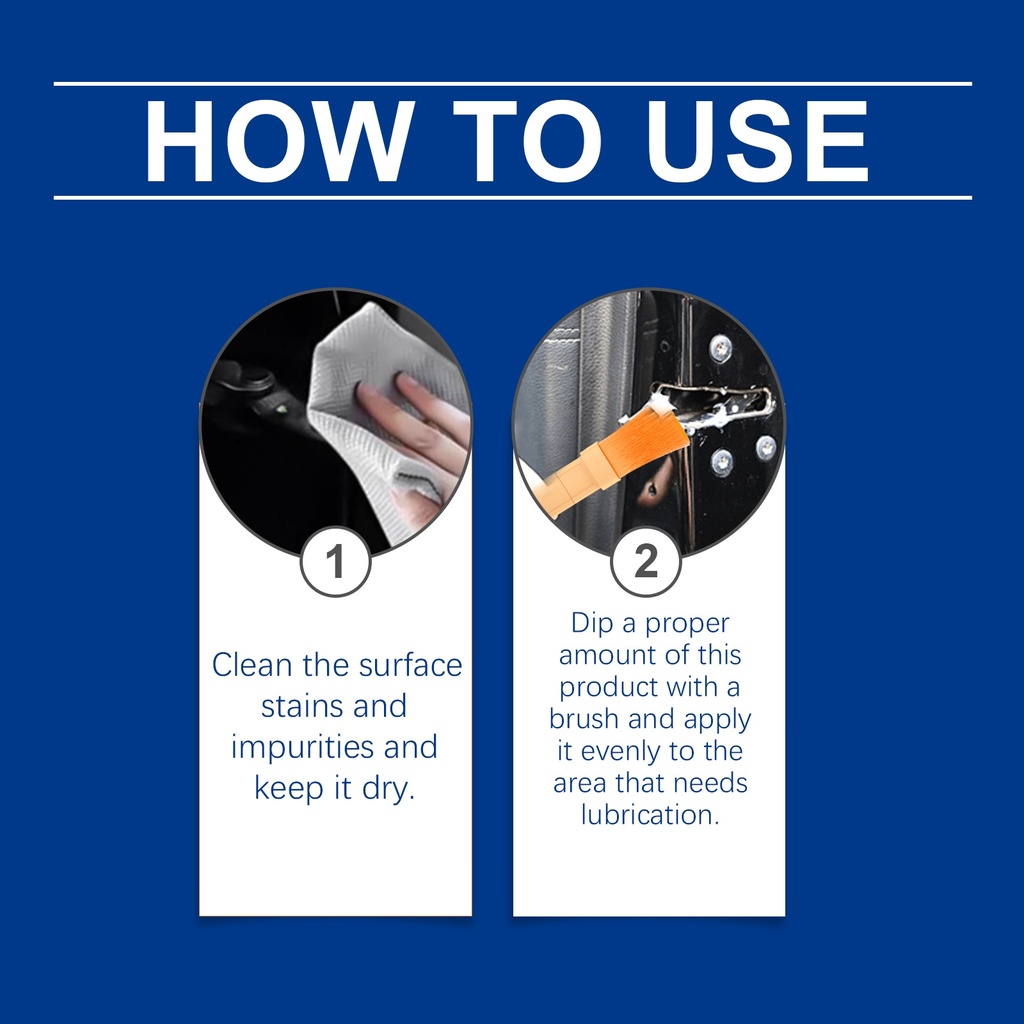 HOW TO USE

1

Clean the surface stains and impurities and keep it dry.

2

Dip a proper amount of this product with a brush and apply it evenly to the area that needs lubrication.