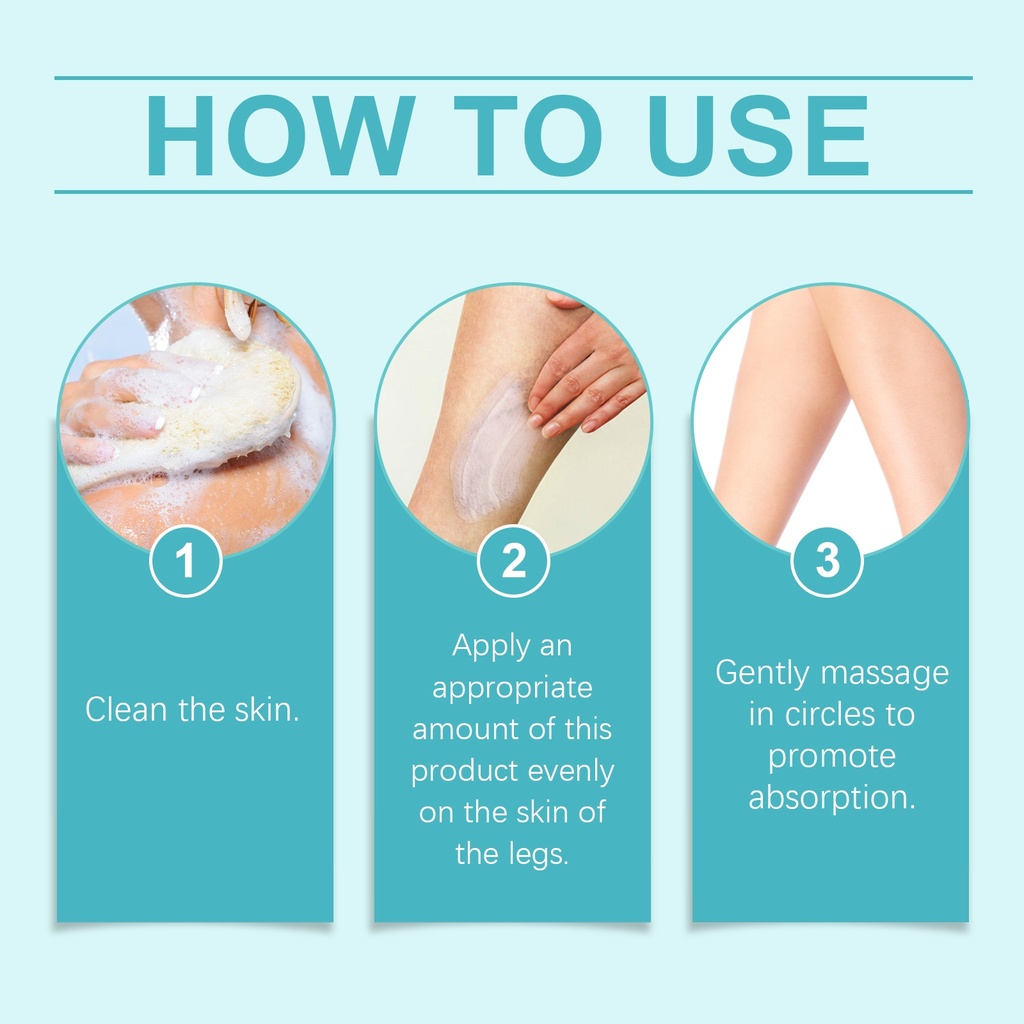 HOW TO USE

1

Clean the skin.

2

Apply an appropriate amount of this product evenly on the skin of the legs.

3

Gently massage in circles to promote absorption.