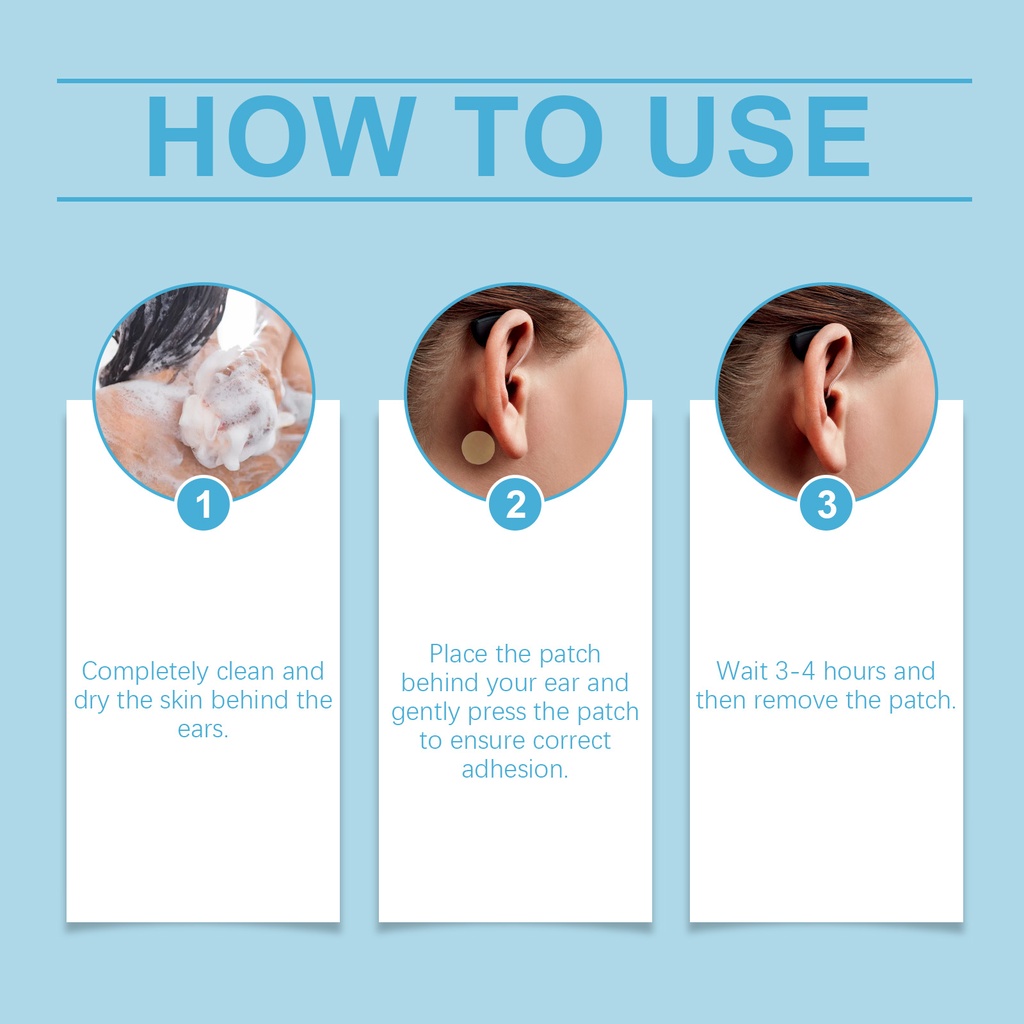 HOW TO USE

1

Completely clean and dry the skin behind the ears.

2

Place the patch behind your ear and gently press the patch to ensure correct adhesion.

3

Wait 3-4 hours and then remove the patch.