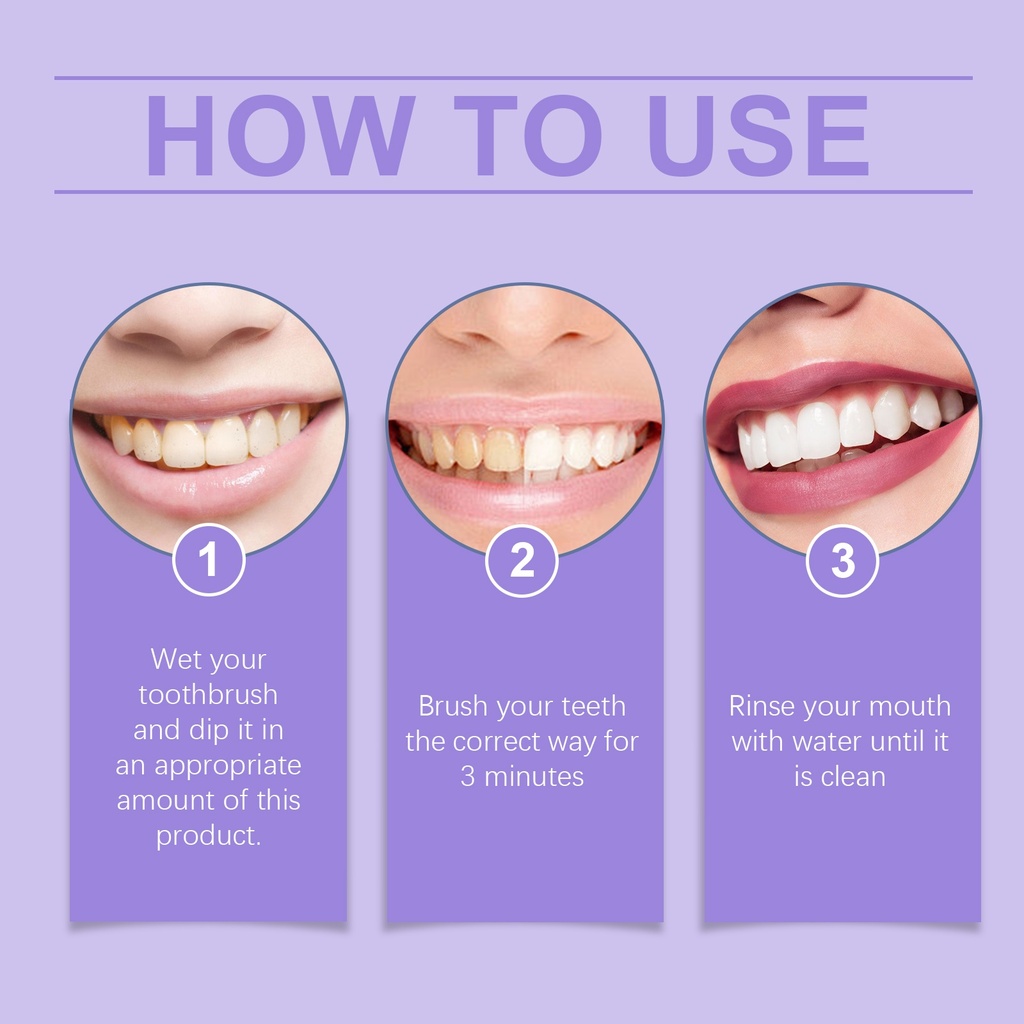 HOW TO USE

1

Wet your toothbrush and dip it in an appropriate amount of this product.

2

Brush your teeth the correct way for 3 minutes

3

Rinse your mouth with water until it is clean