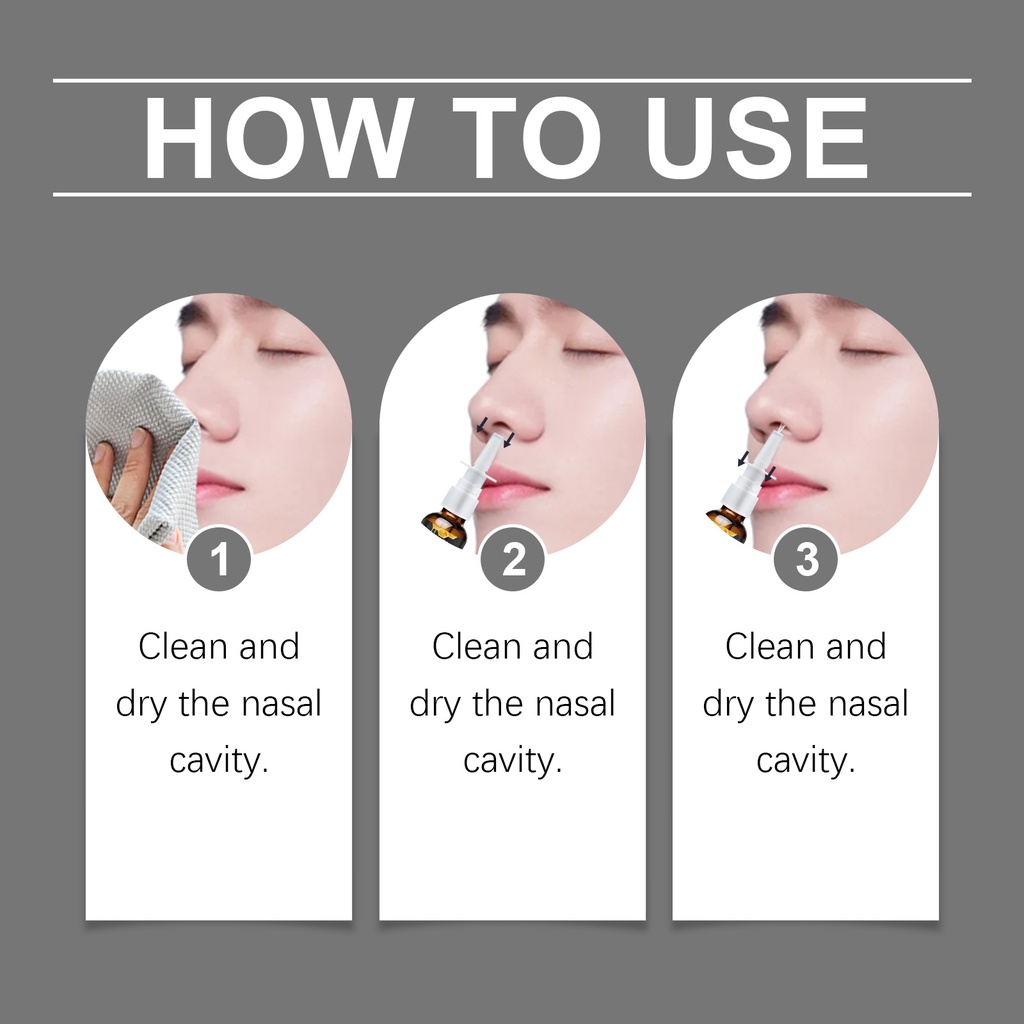 HOW TO USE

1

Clean and dry the nasal cavity.

2

Clean and dry the nasal cavity.

3

Clean and dry the nasal cavity.