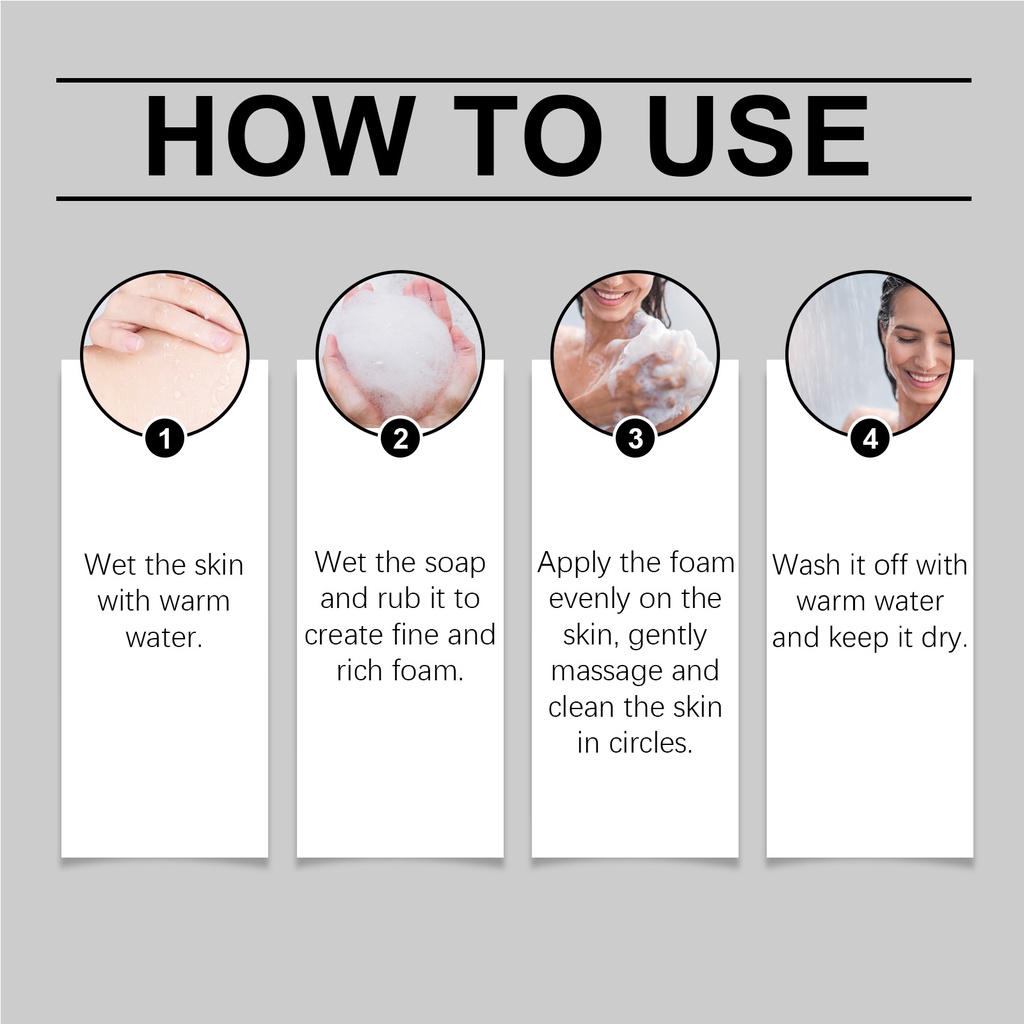 HOW TO USE

1

Wet the skin with warm water.

2

Wet the soap and rub it to create fine and rich foam.

3

Apply the foam evenly on the skin, gently massage and clean the skin in circles.

4

Wash it off with warm water and keep it dry.