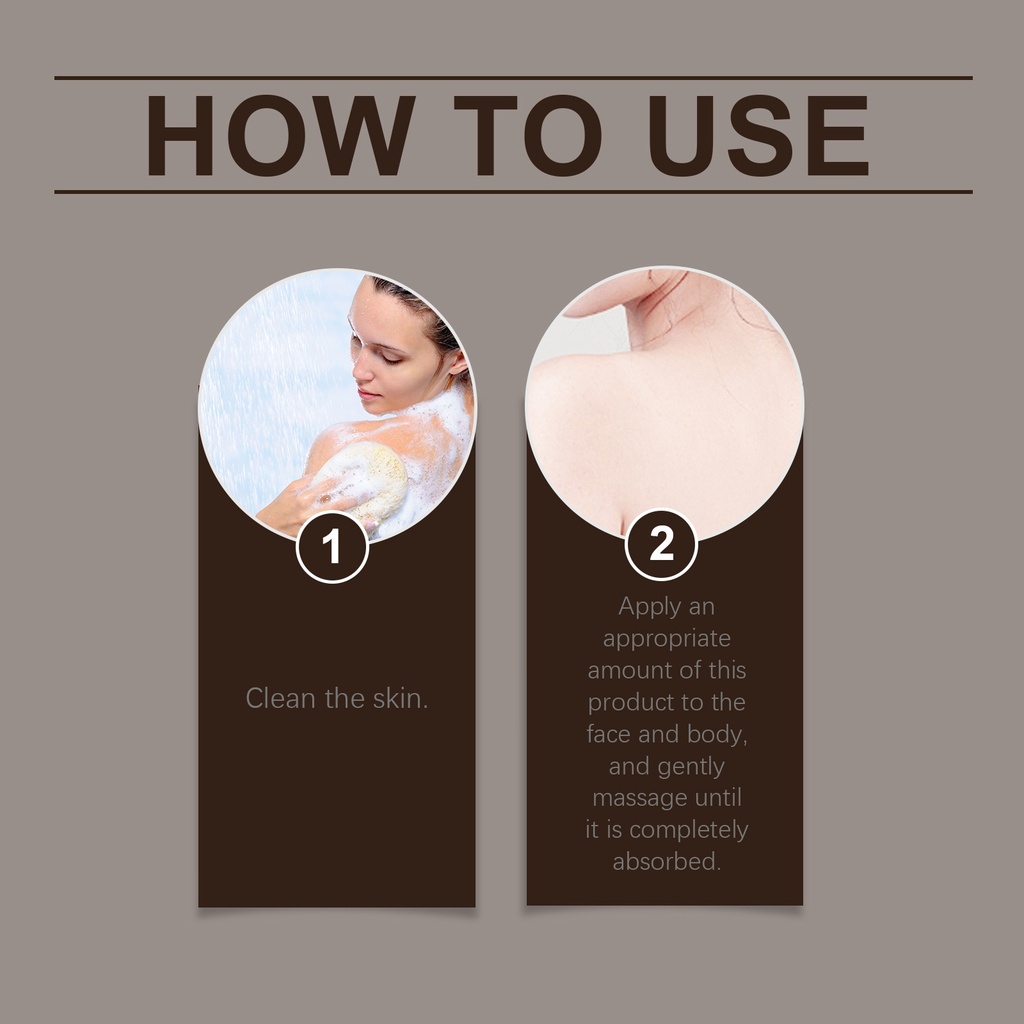 HOW TO USE

1

Clean the skin.

2

Apply an appropriate amount of this product to the face and body, and gently massage until it is completely absorbed.