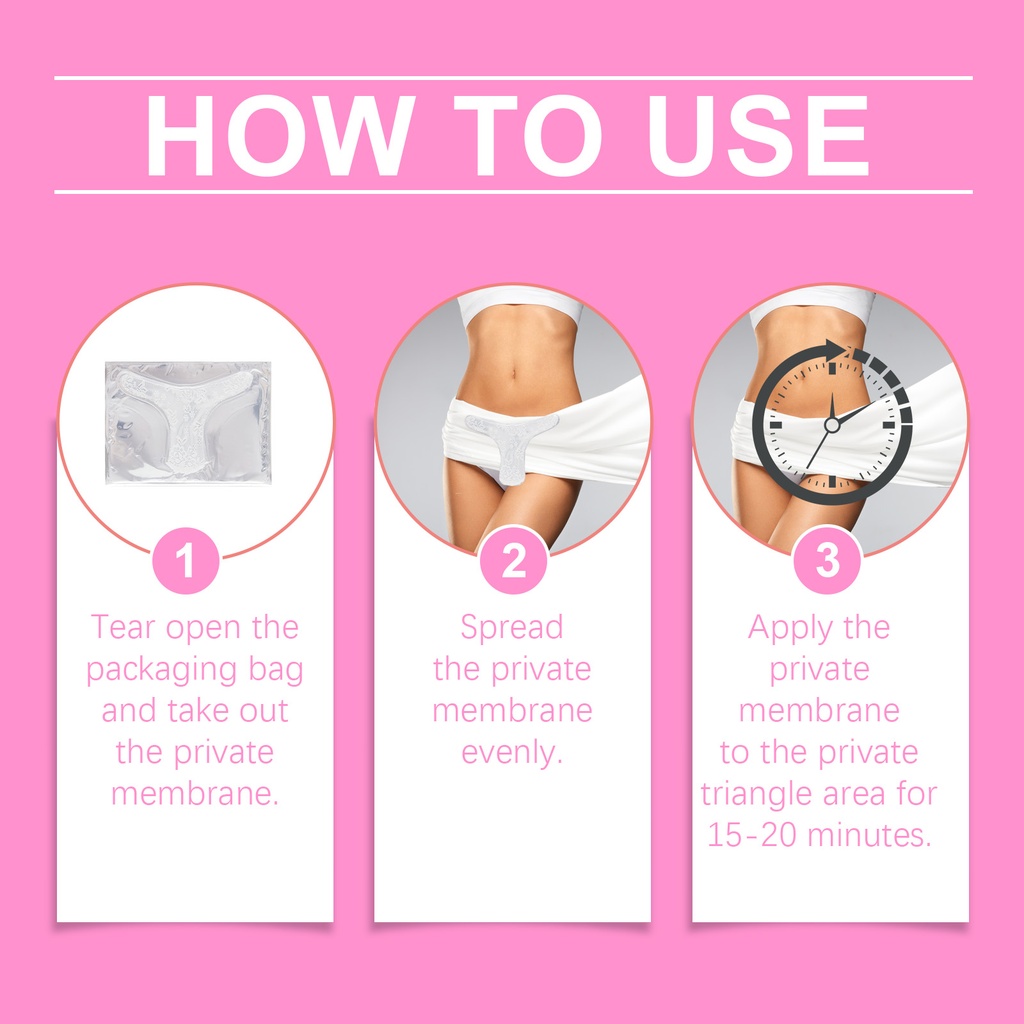 HOW TO USE

1

Tear open the packaging bag and take out the private membrane.

2

Spread the private membrane evenly.

3

Apply the private membrane to the private triangle area for 15-20 minutes.