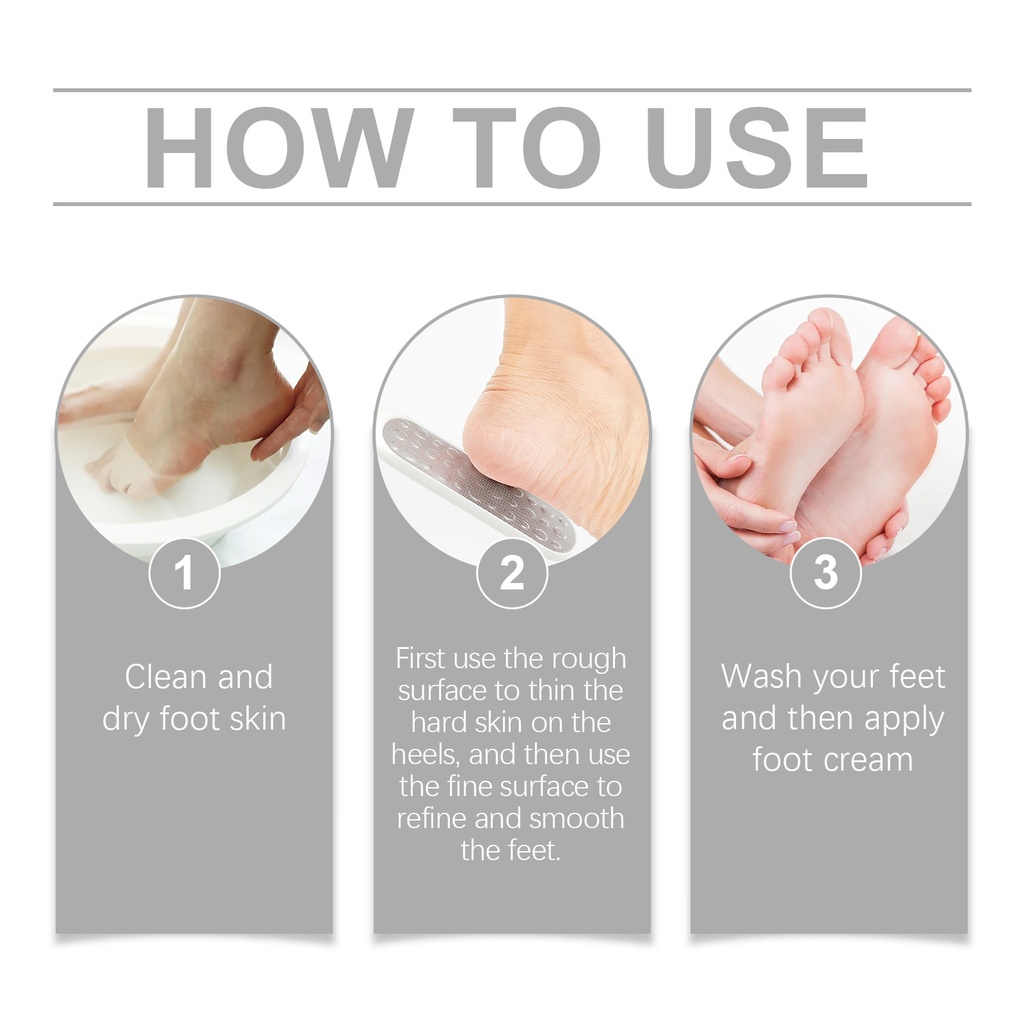 HOW TO USE

1

Clean and dry foot skin

2

First use the rough surface to thin the hard skin on the heels, and then use the fine surface to refine and smooth the feet.

3

Wash your feet and then apply foot cream