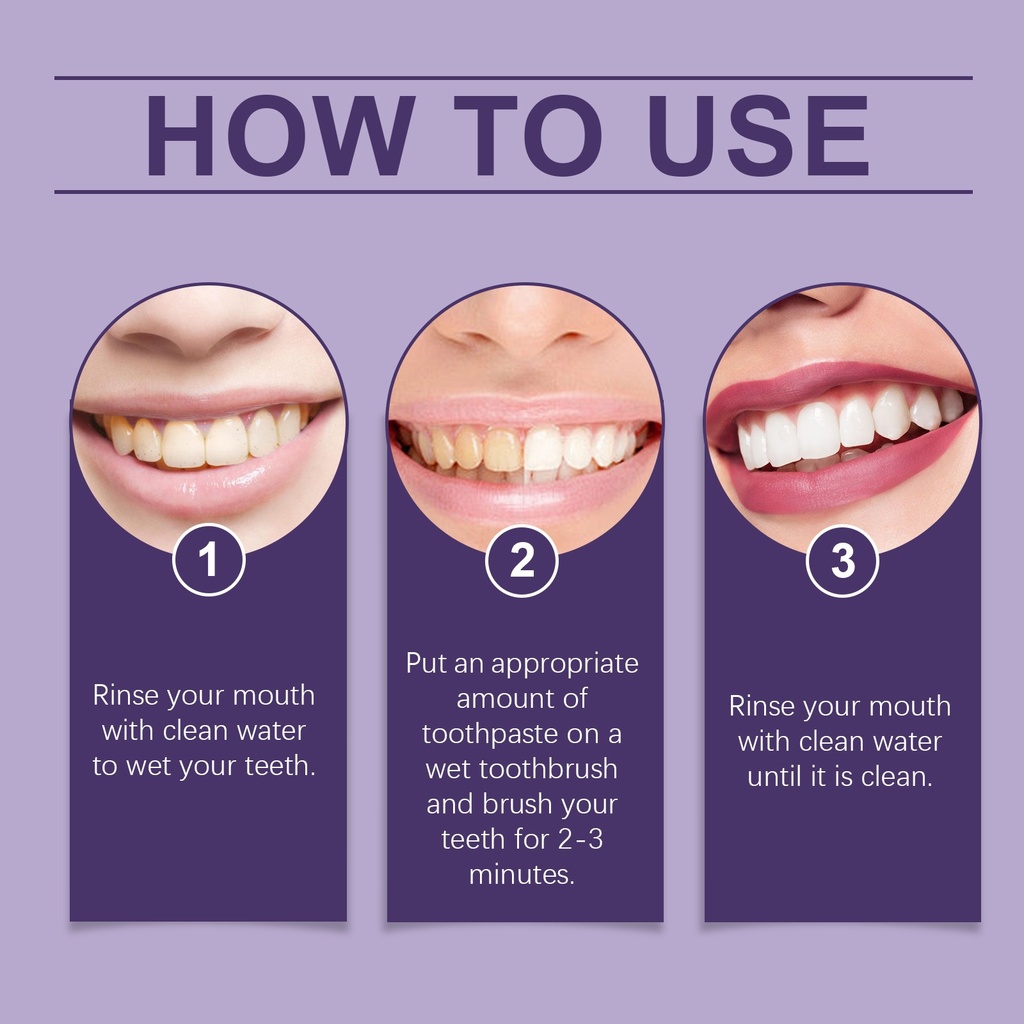 HOW TO USE

1

Rinse your mouth with clean water to wet your teeth.

2

Put an appropriate amount of toothpaste on a wet toothbrush and brush your teeth for 2-3 minutes.

3

Rinse your mouth with clean water until it is clean.