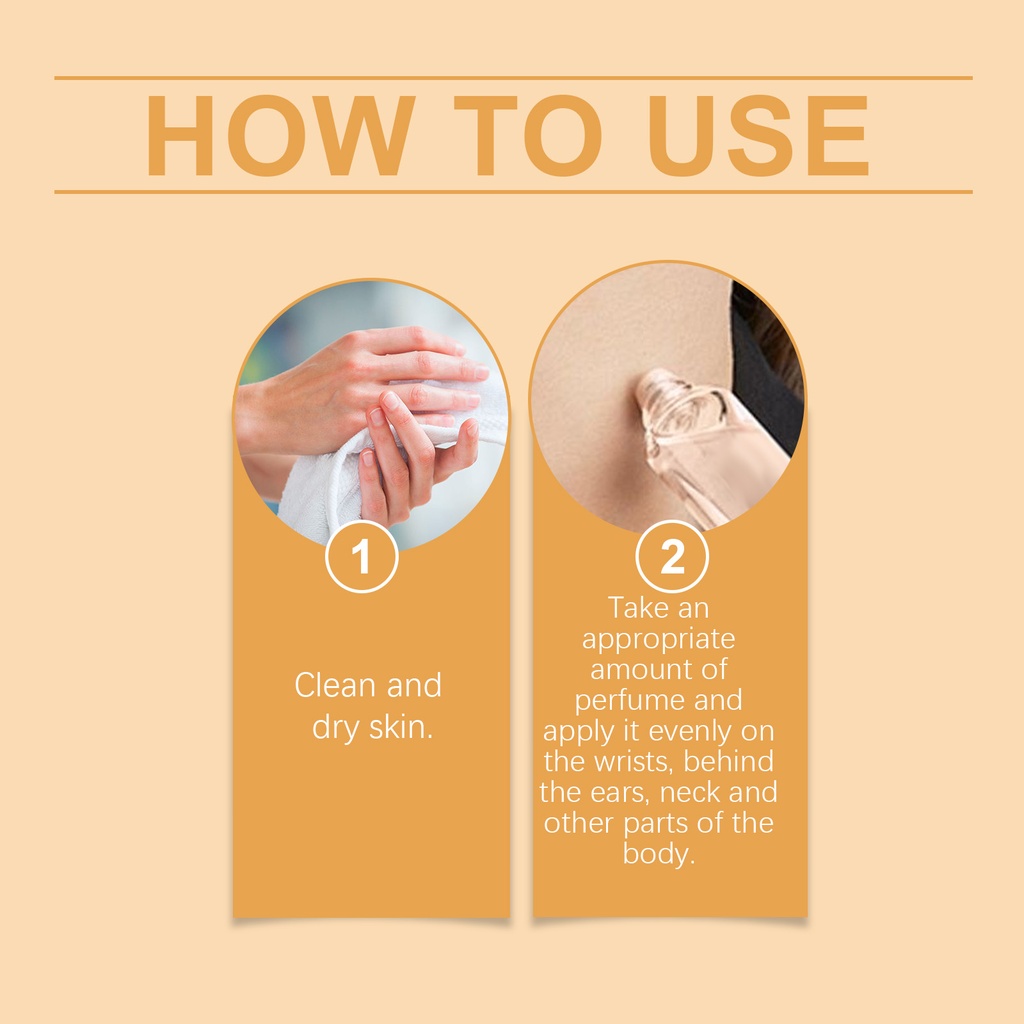 HOW TO USE

1

Clean and dry skin.

2

Take an appropriate amount of perfume and apply it evenly on the wrists, behind the ears, neck and other parts of the body.