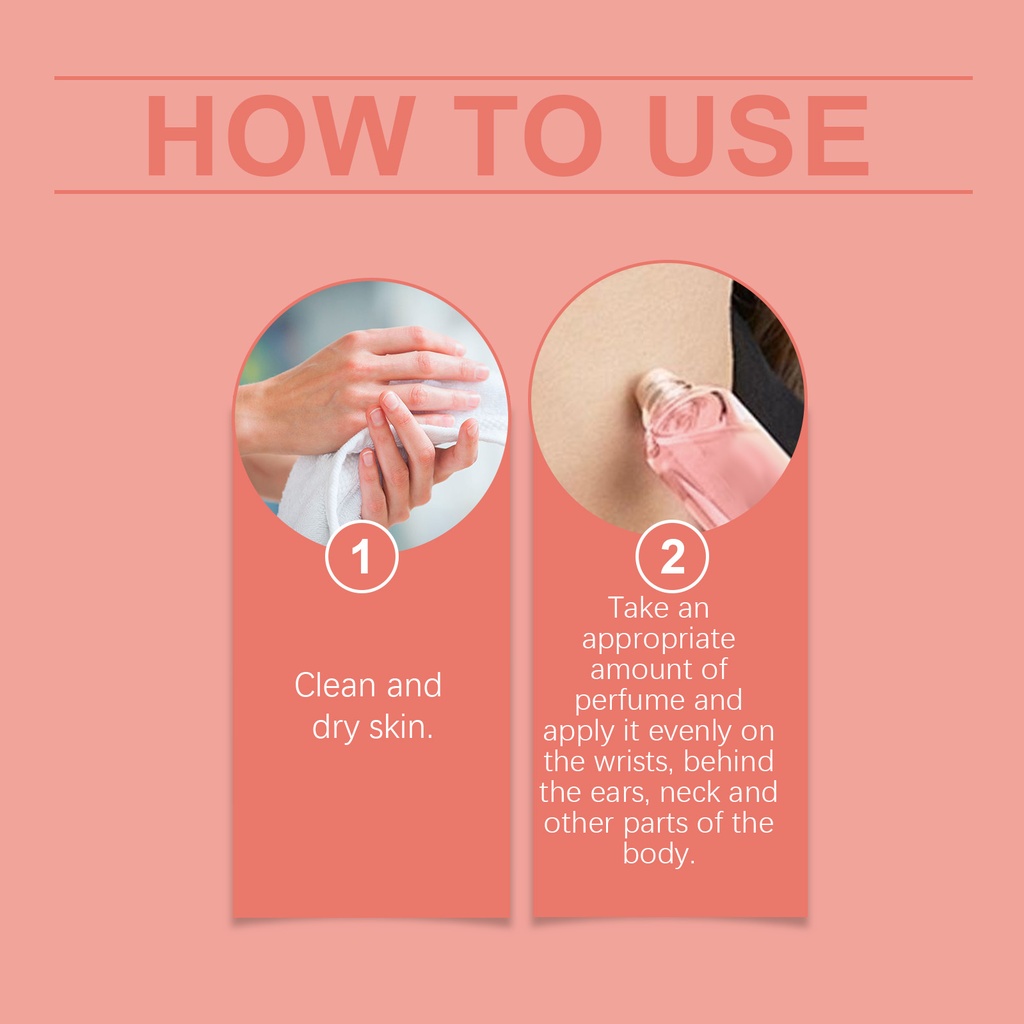 HOW TO USE

1

Clean and dry skin.

2

Take an appropriate amount of perfume and apply it evenly on the wrists, behind the ears, neck and other parts of the body.