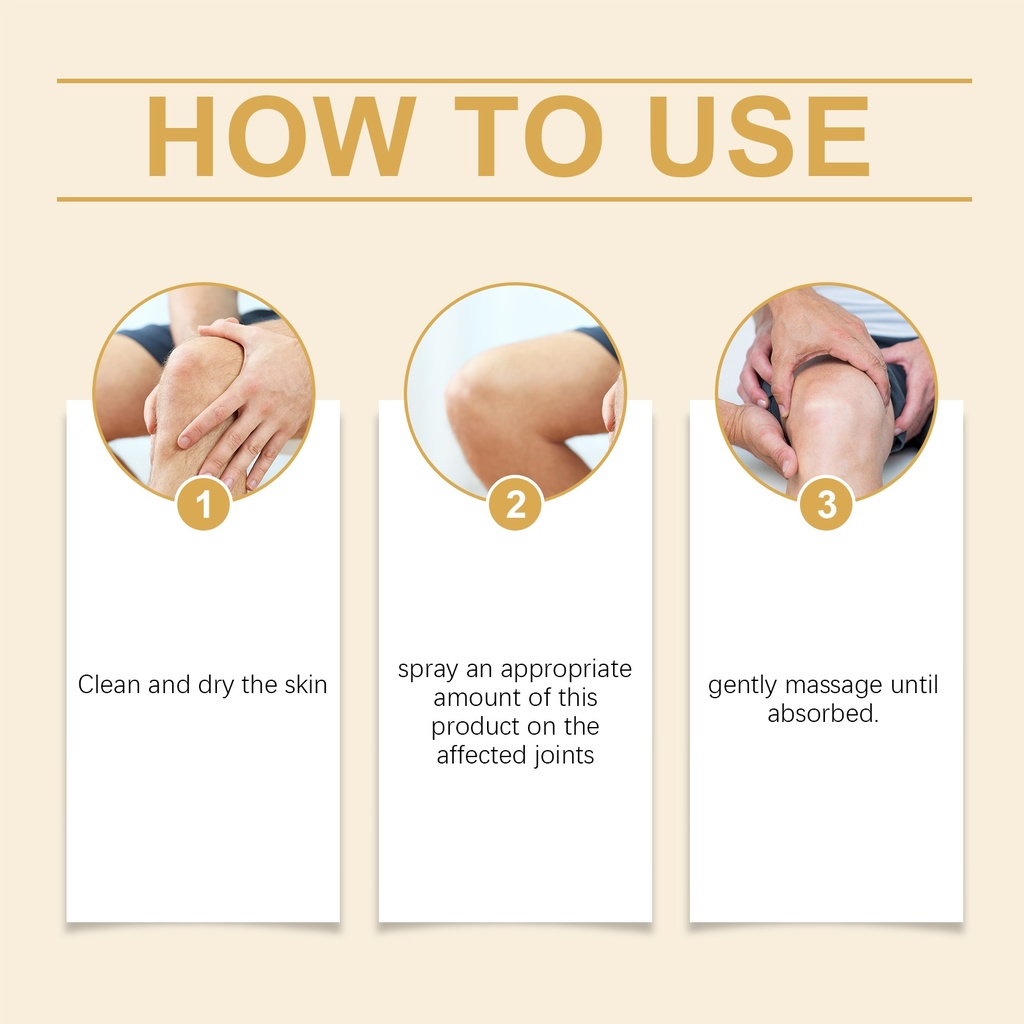 HOW TO USE

1

Clean and dry the skin

2

spray an appropriate amount of this product on the affected joints

3

gently massage until absorbed.