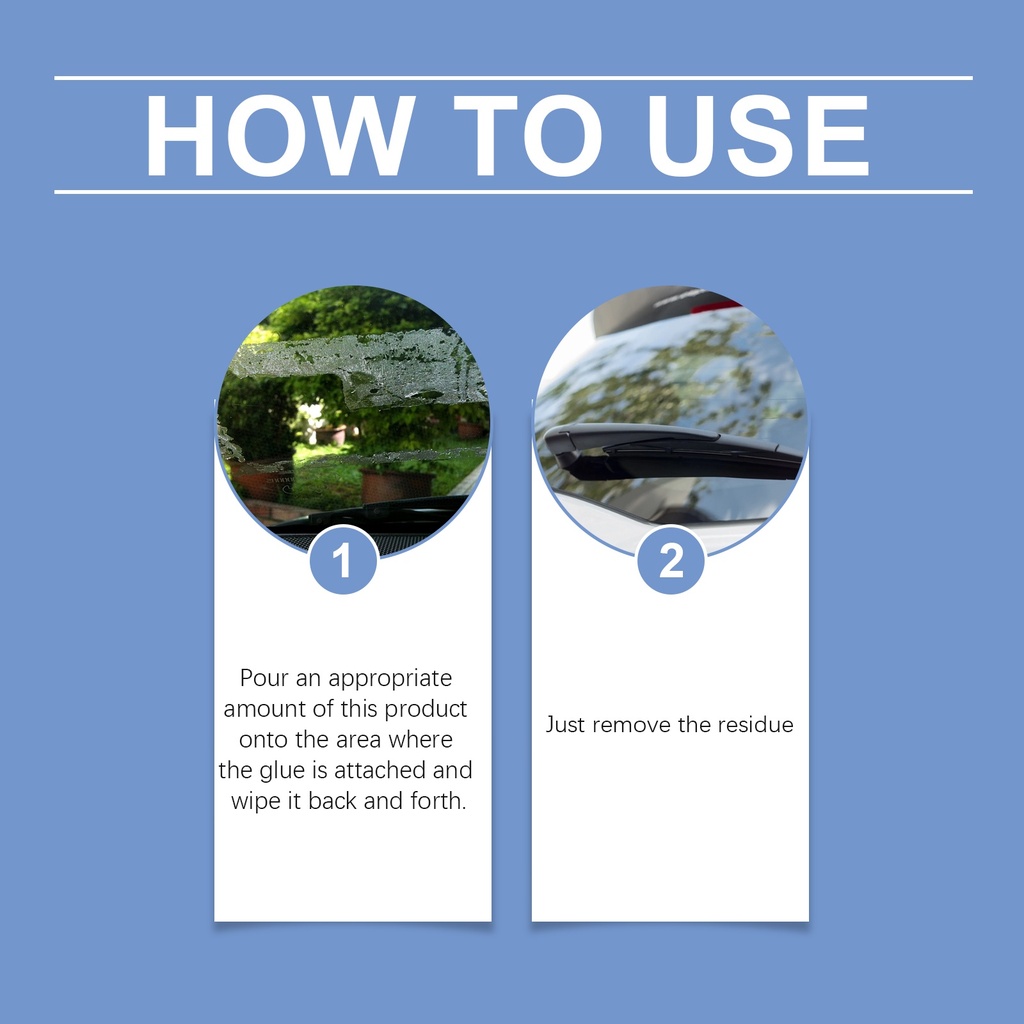 HOW TO USE

1

Pour an appropriate amount of this product onto the area where the glue is attached and wipe it back and forth.

2

Just remove the residue