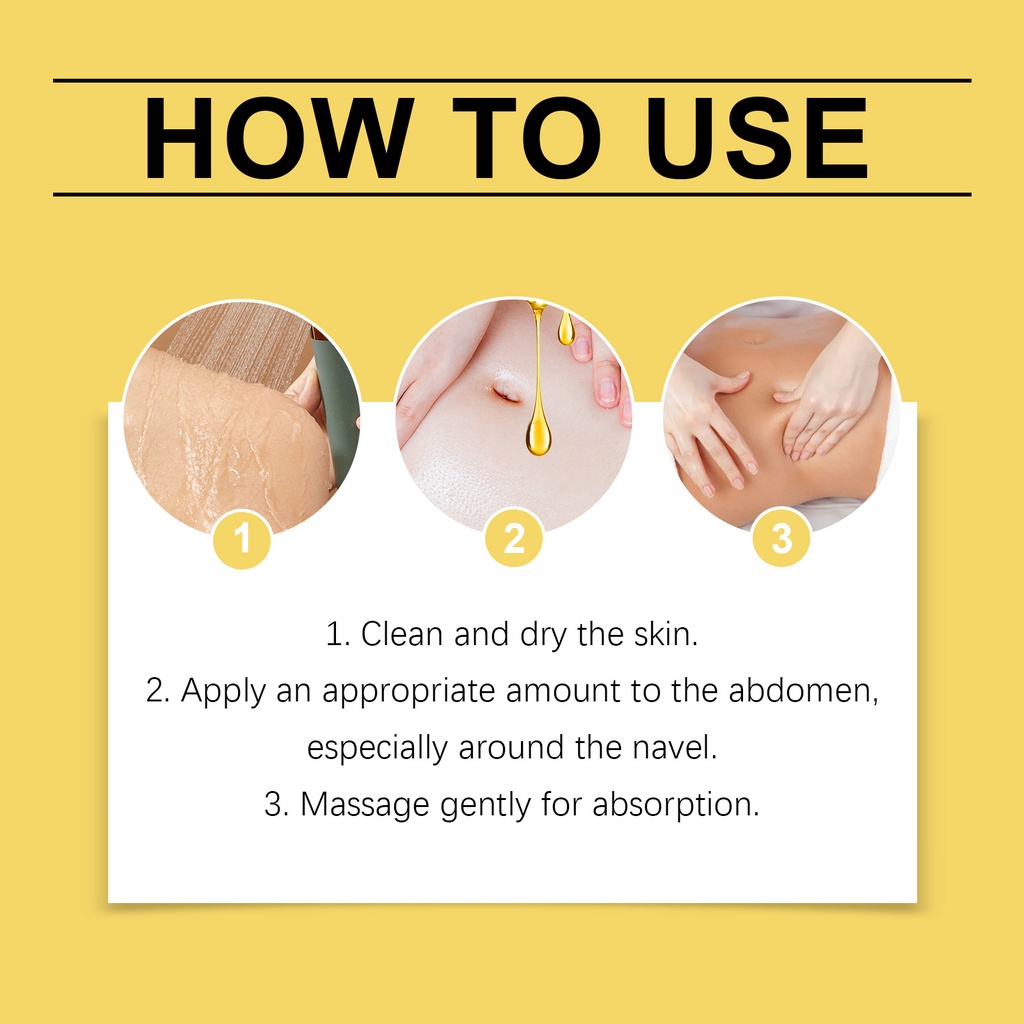 HOW TO USE

1

2

3

1. Clean and dry the skin.
2. Apply an appropriate amount to the abdomen, especially around the navel.
3. Massage gently for absorption.