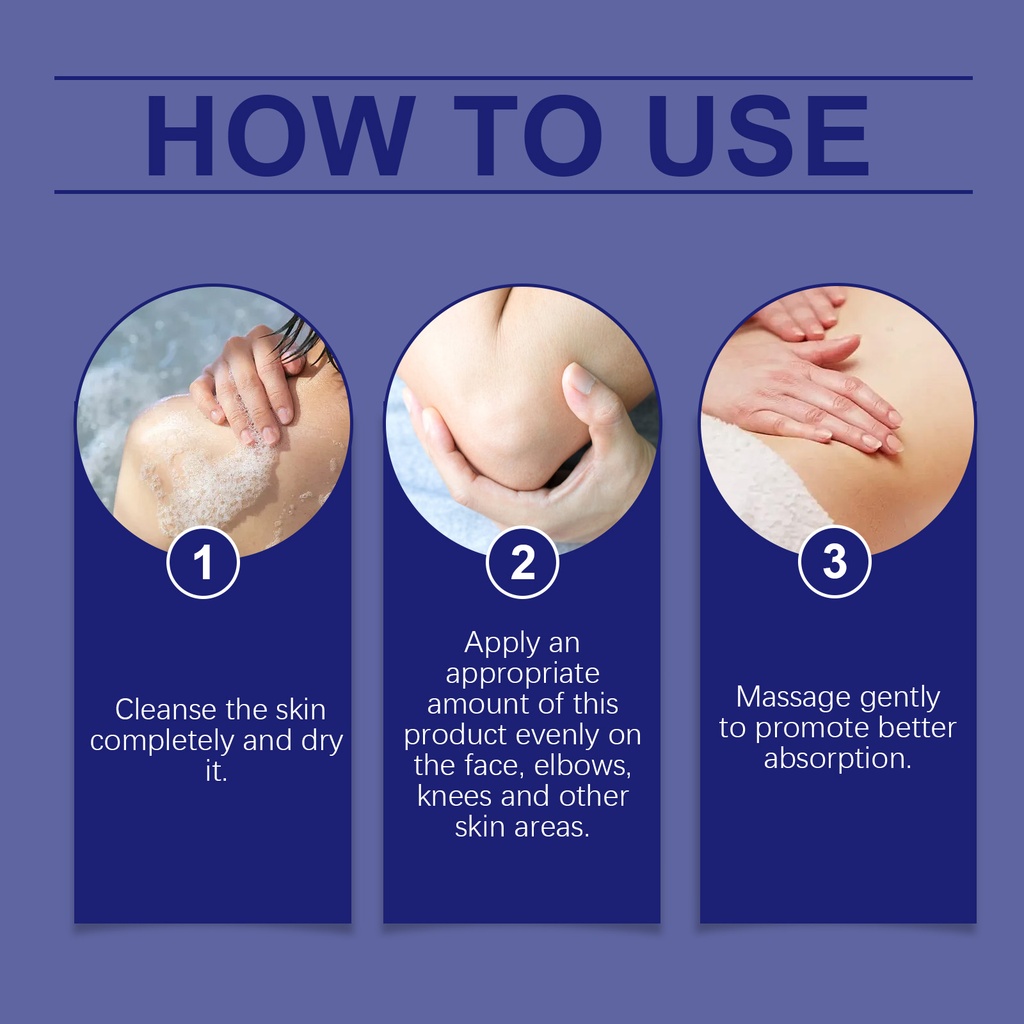 HOW TO USE

1

Cleanse the skin completely and dry it.

2

Apply an appropriate amount of this product evenly on the face, elbows, knees and other skin areas.

3

Massage gently to promote better absorption.