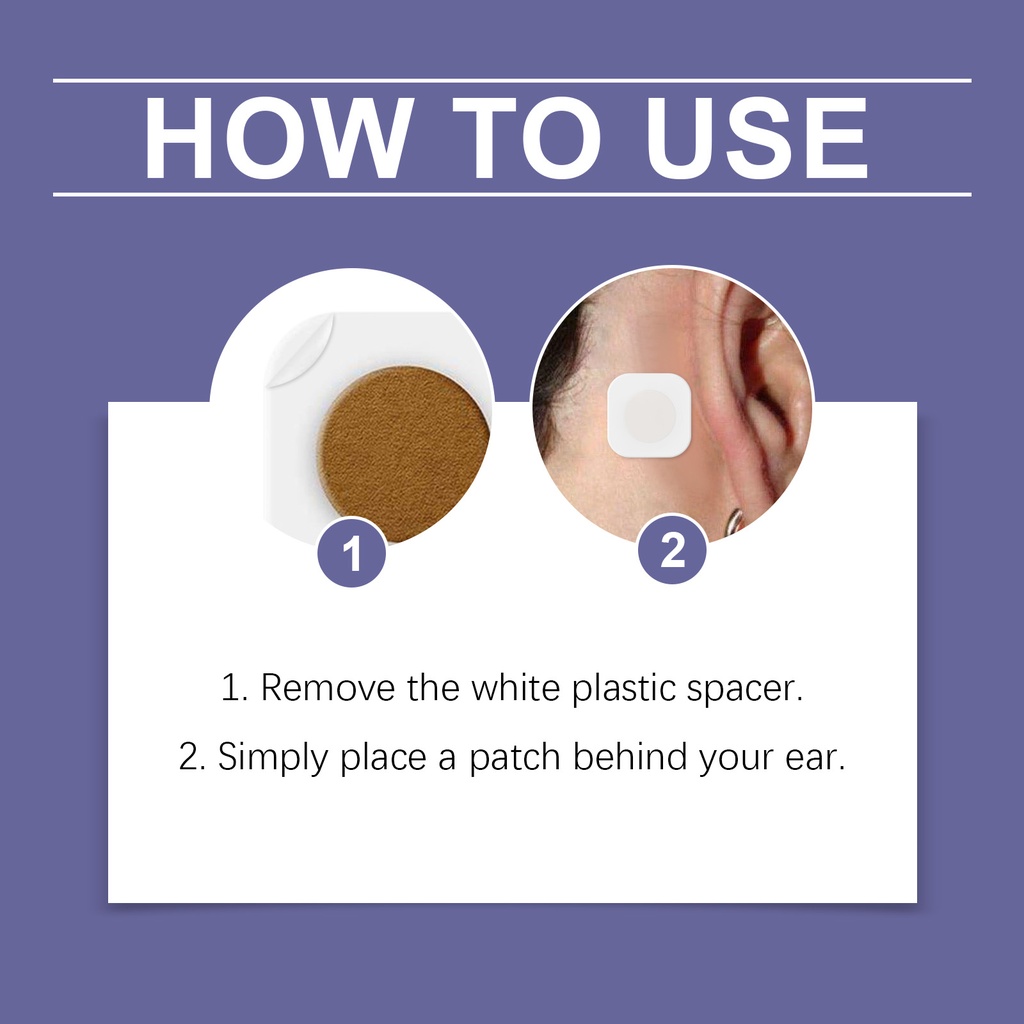 HOW TO USE

1

2

1. Remove the white plastic spacer.

2. Simply place a patch behind your ear.