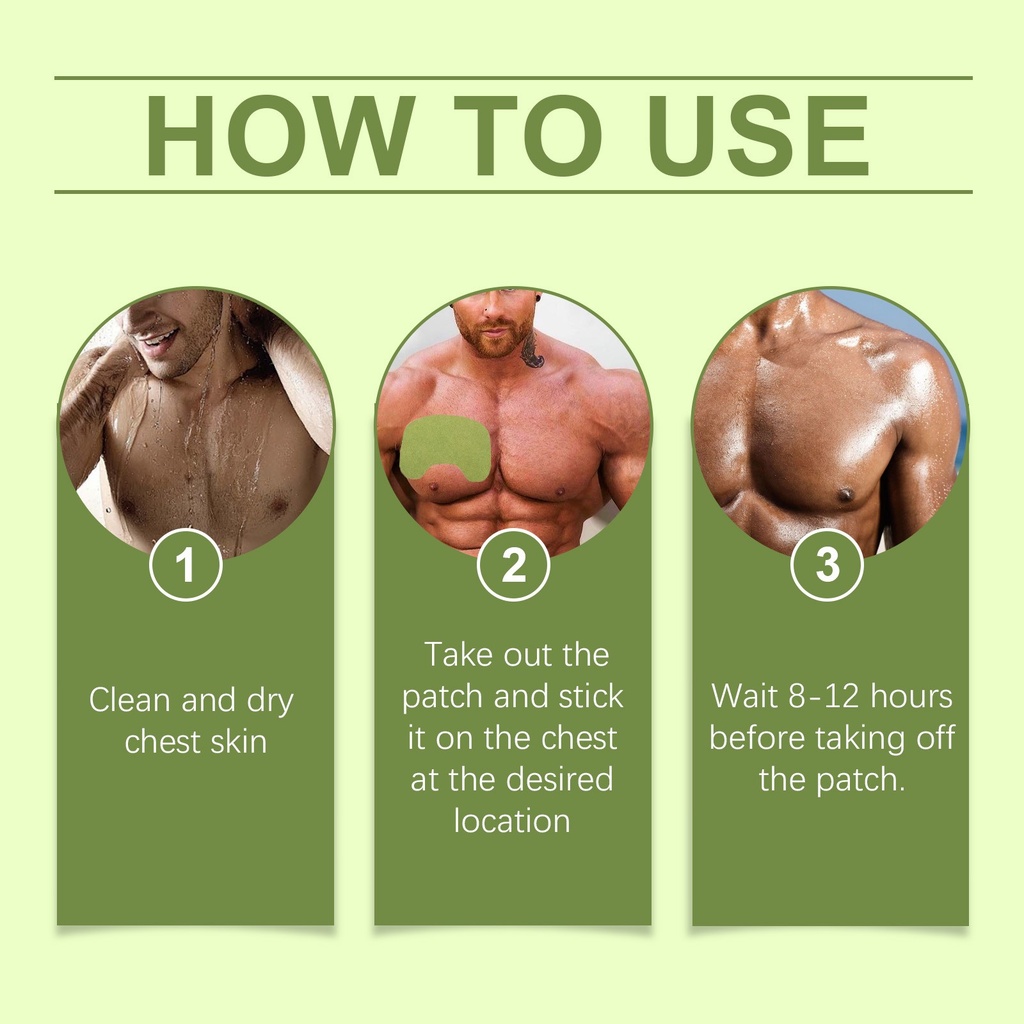 HOW TO USE

1

Clean and dry chest skin

2

Take out the patch and stick it on the chest at the desired location

3

Wait 8-12 hours before taking off the patch.