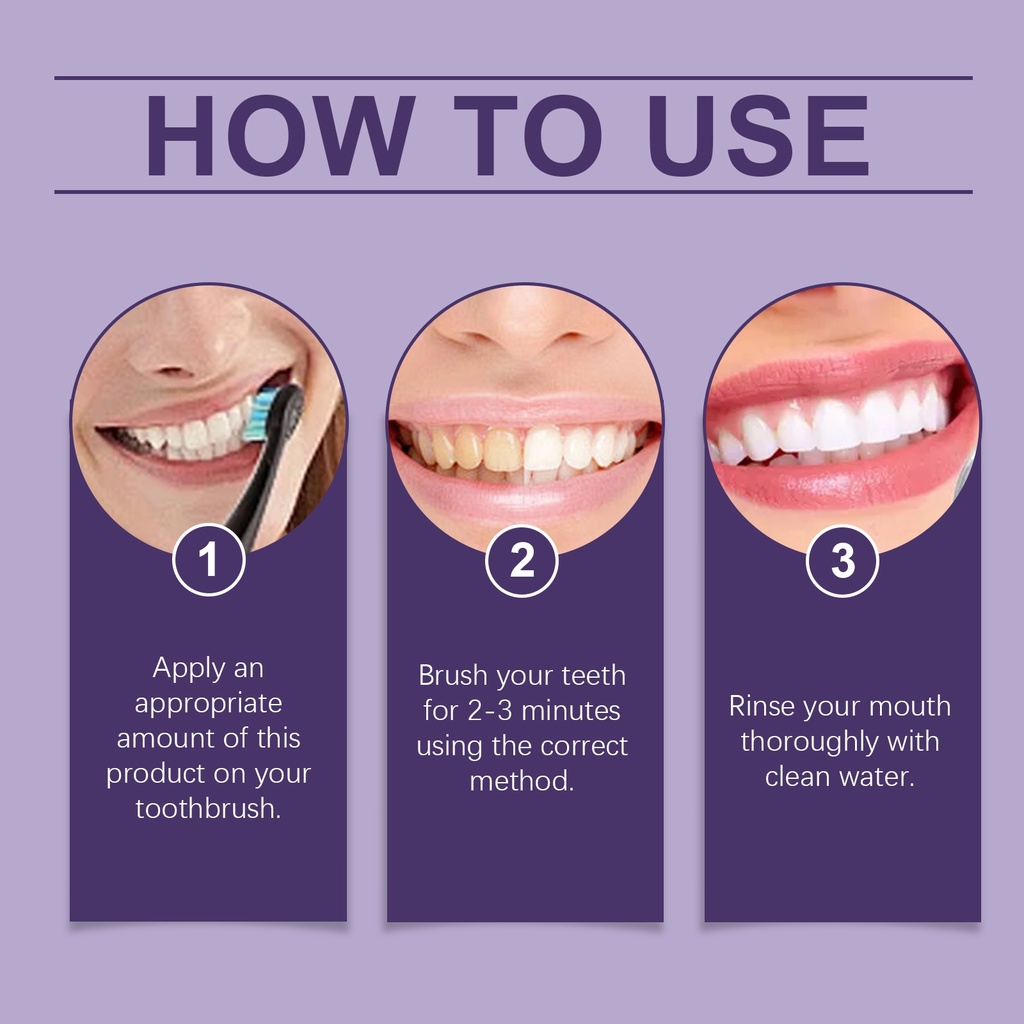 HOW TO USE

1

Apply an appropriate amount of this product on your toothbrush.

2

Brush your teeth for 2-3 minutes using the correct method.

3

Rinse your mouth thoroughly with clean water.