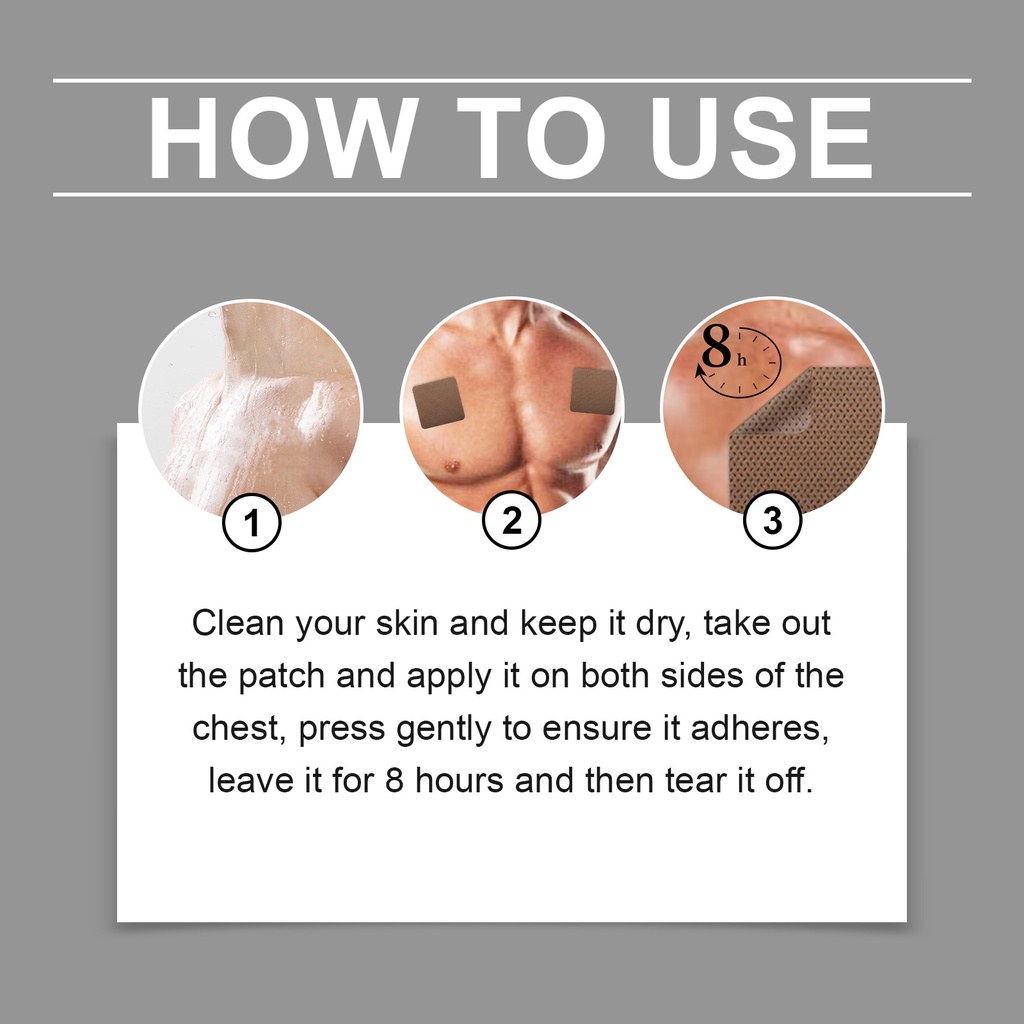 HOW TO USE

8h

1

2

3

Clean your skin and keep it dry, take out the patch and apply it on both sides of the chest, press gently to ensure it adheres, leave it for 8 hours and then tear it off.