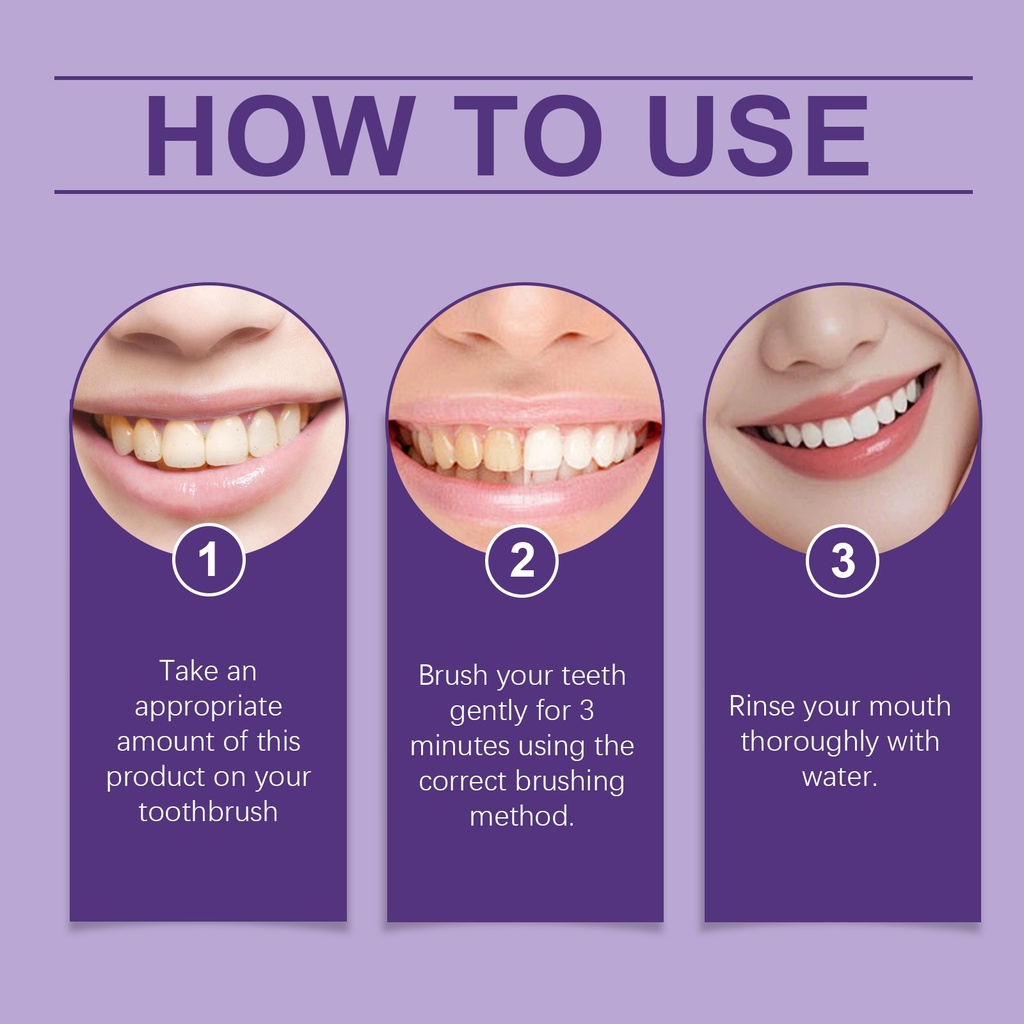 HOW TO USE

1

Take an appropriate amount of this product on your toothbrush

2

Brush your teeth gently for 3 minutes using the correct brushing method.

3

Rinse your mouth thoroughly with water.