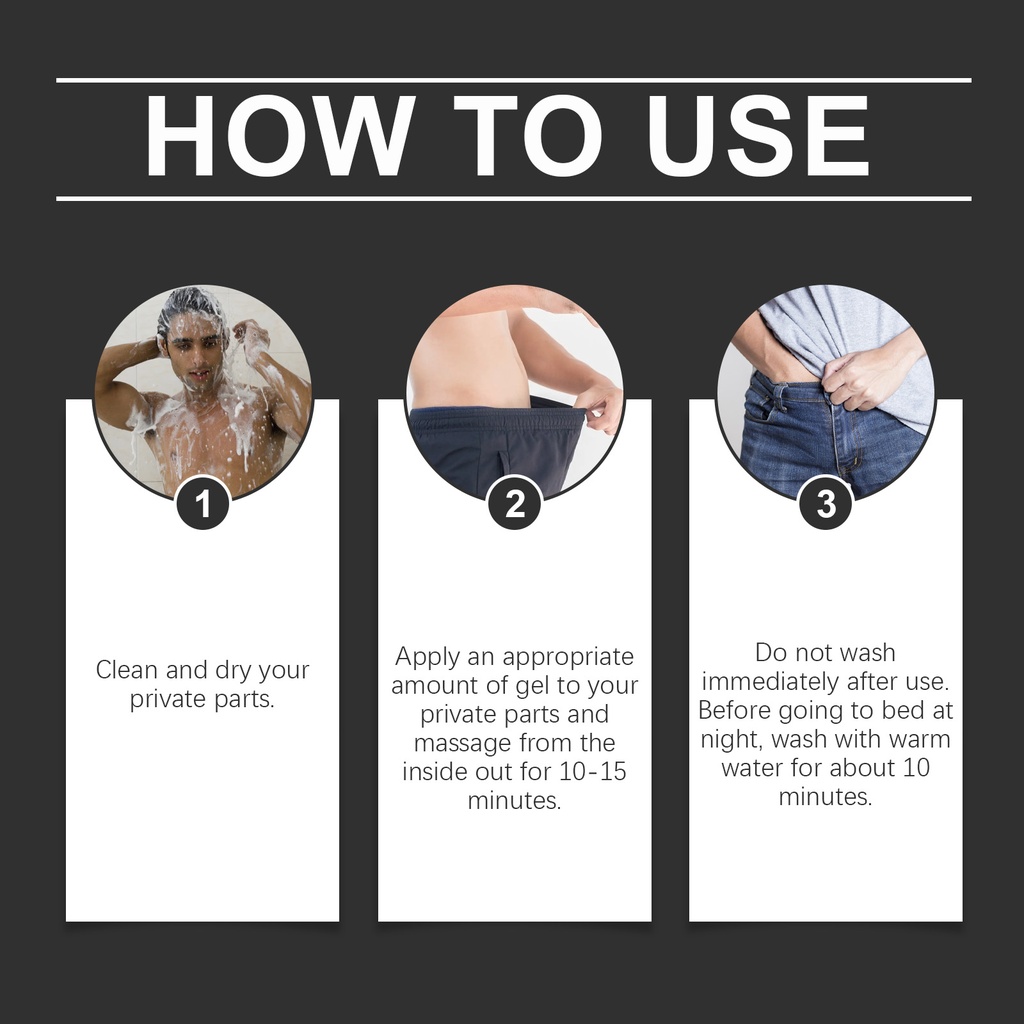 HOW TO USE

1

Clean and dry your private parts.

2

Apply an appropriate amount of gel to your private parts and massage from the inside out for 10-15 minutes.

3

Do not wash immediately after use. Before going to bed at night, wash with warm water for about 10 minutes.