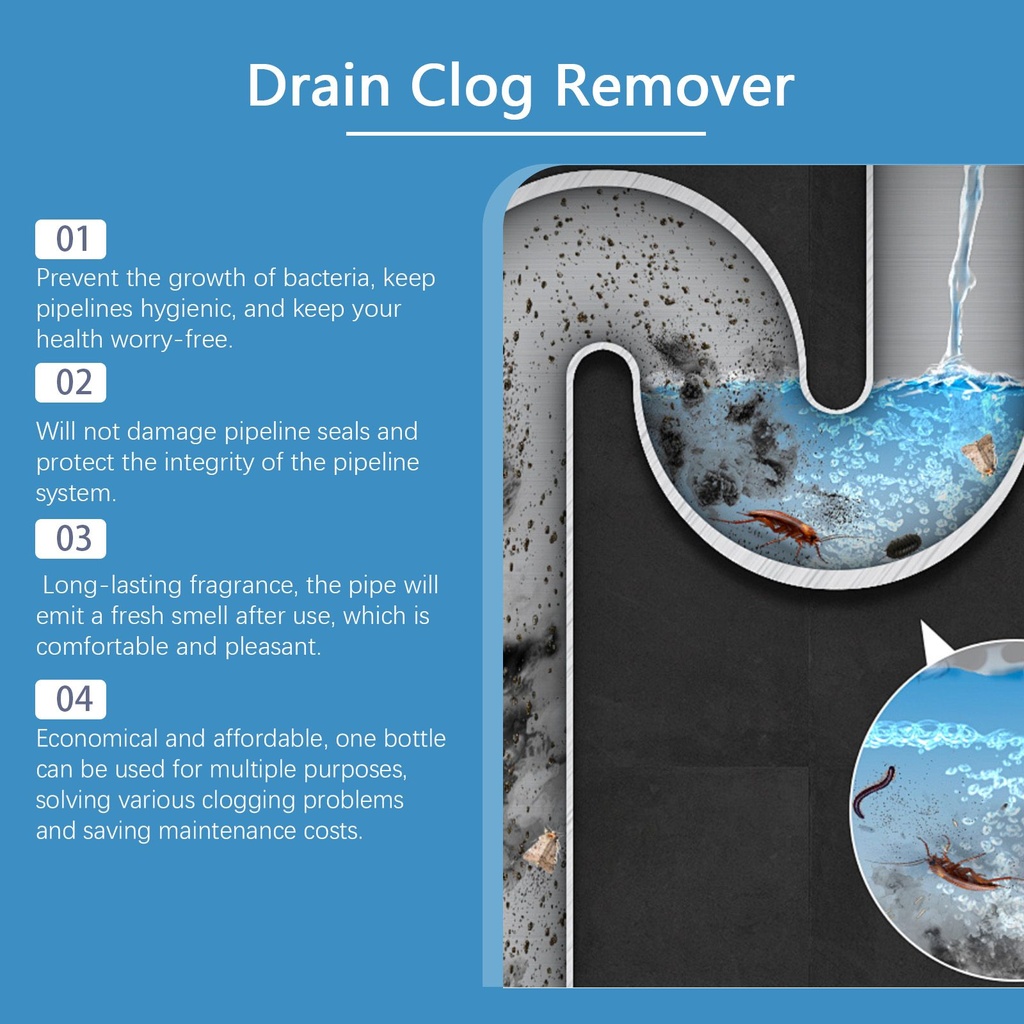 Drain Clog Remover

01
Prevent the growth of bacteria, keep pipelines hygienic, and keep your health worry-free.

02
Will not damage pipeline seals and protect the integrity of the pipeline system.

03
Long-lasting fragrance, the pipe will emit a fresh smell after use, which is comfortable and pleasant.

04
Economical and affordable, one bottle can be used for multiple purposes, solving various clogging problems and saving maintenance costs.