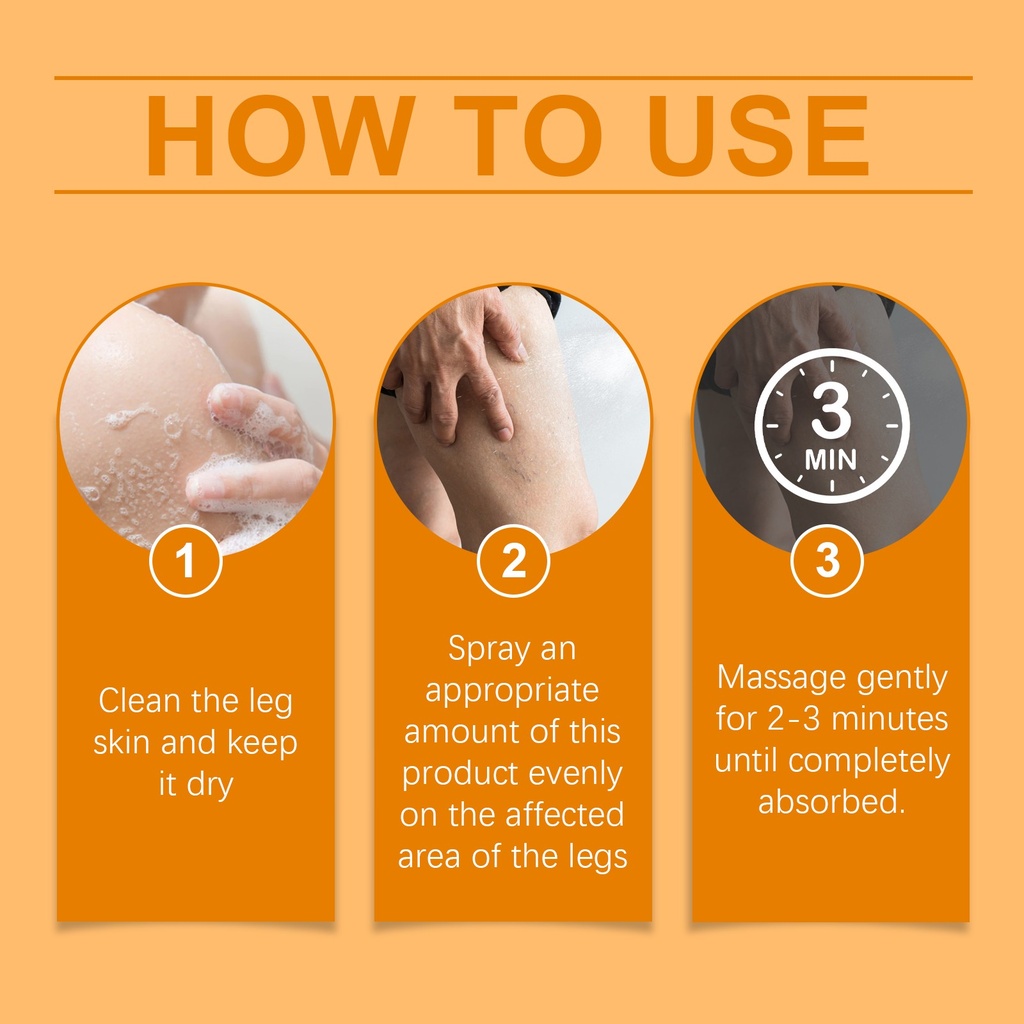 HOW TO USE

1

Clean the leg skin and keep it dry

2

Spray an appropriate amount of this product evenly on the affected area of the legs

3
MIN

3

Massage gently for 2-3 minutes until completely absorbed.