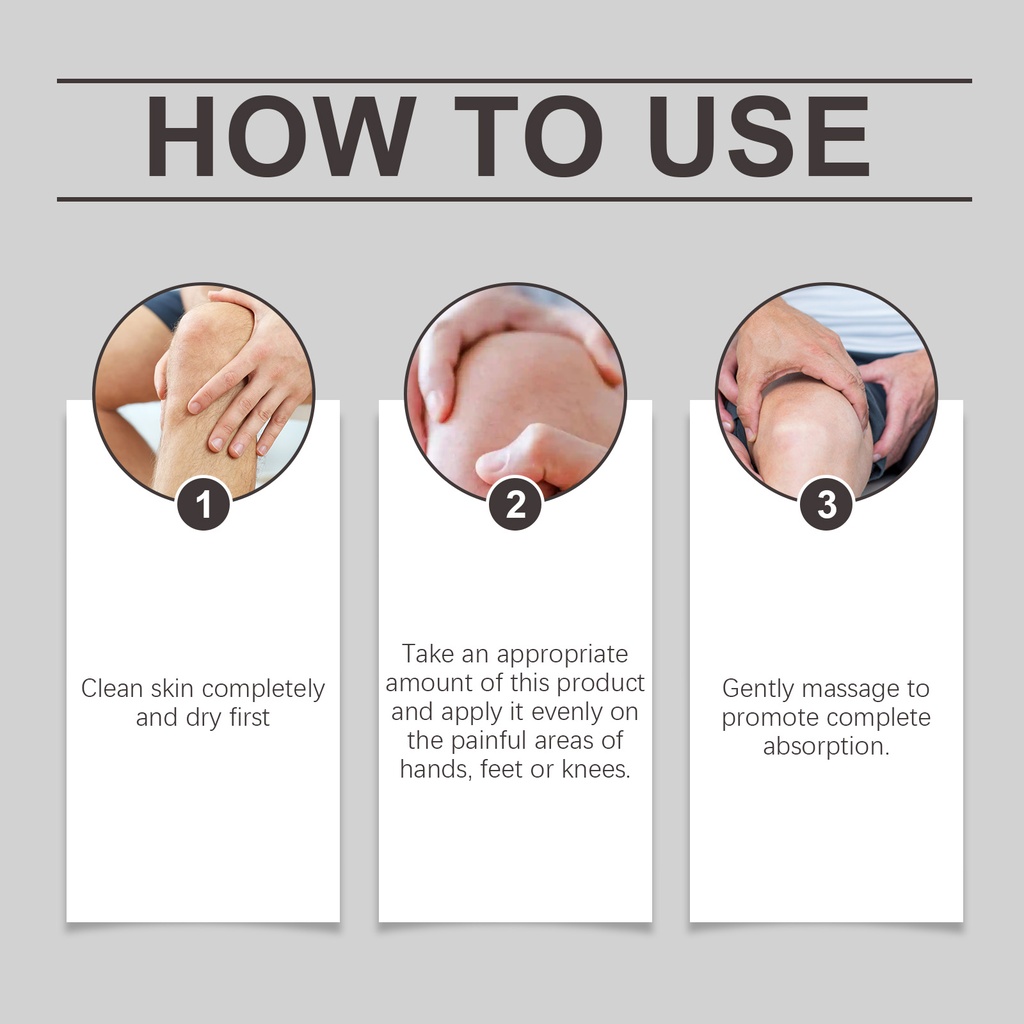 HOW TO USE

1

Clean skin completely and dry first

2

Take an appropriate amount of this product and apply it evenly on the painful areas of hands, feet or knees.

3

Gently massage to promote complete absorption.