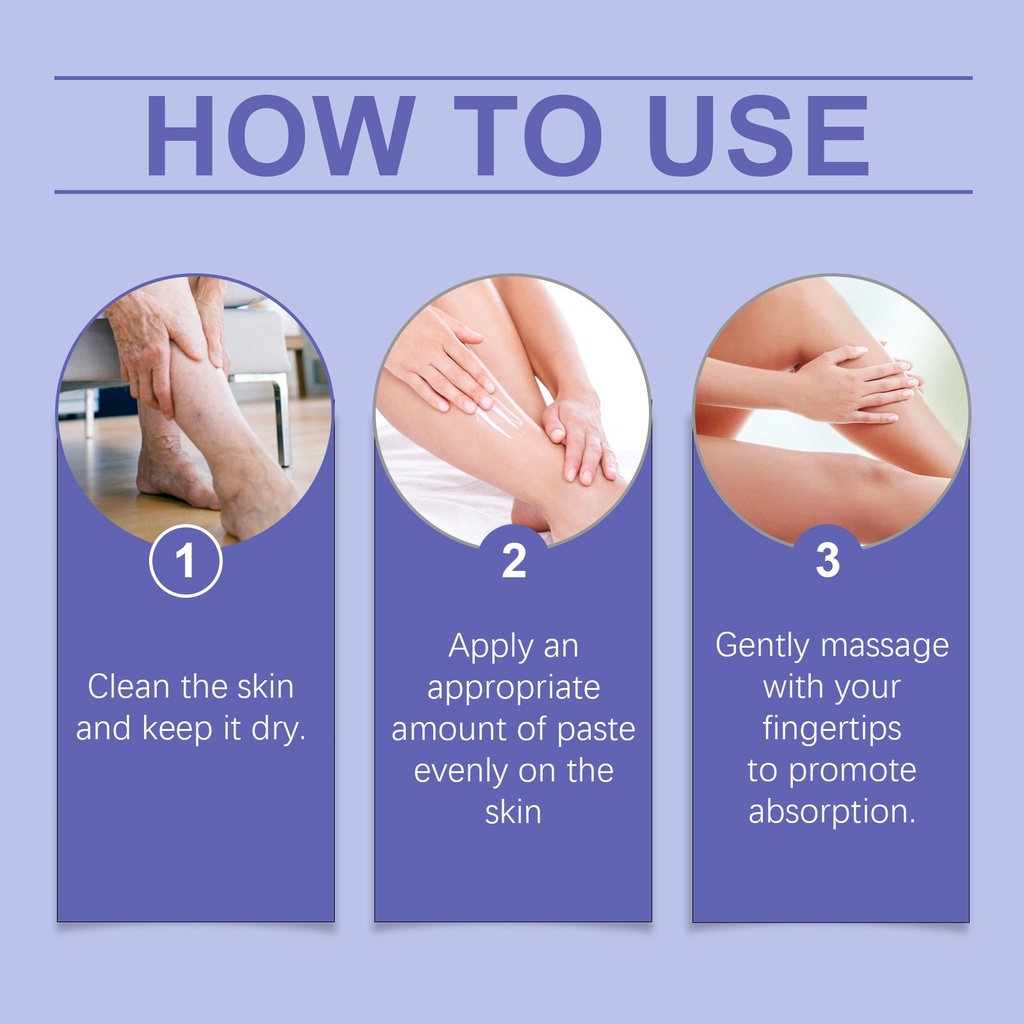 HOW TO USE

1

Clean the skin and keep it dry.

2

Apply an appropriate amount of paste evenly on the skin

3

Gently massage with your fingertips to promote absorption.